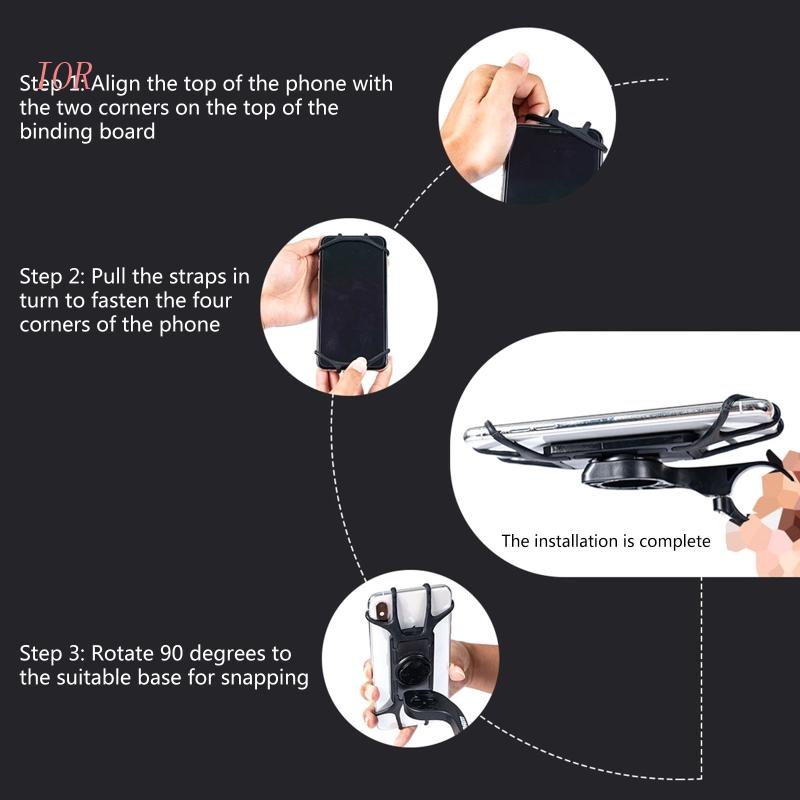 IOR

Step 1: Align the top of the phone with the two corners on the top of the binding board

Step 2: Pull the straps in turn to fasten the four corners of the phone

The installation is complete

Step 3: Rotate 90 degrees to the suitable base for snapping