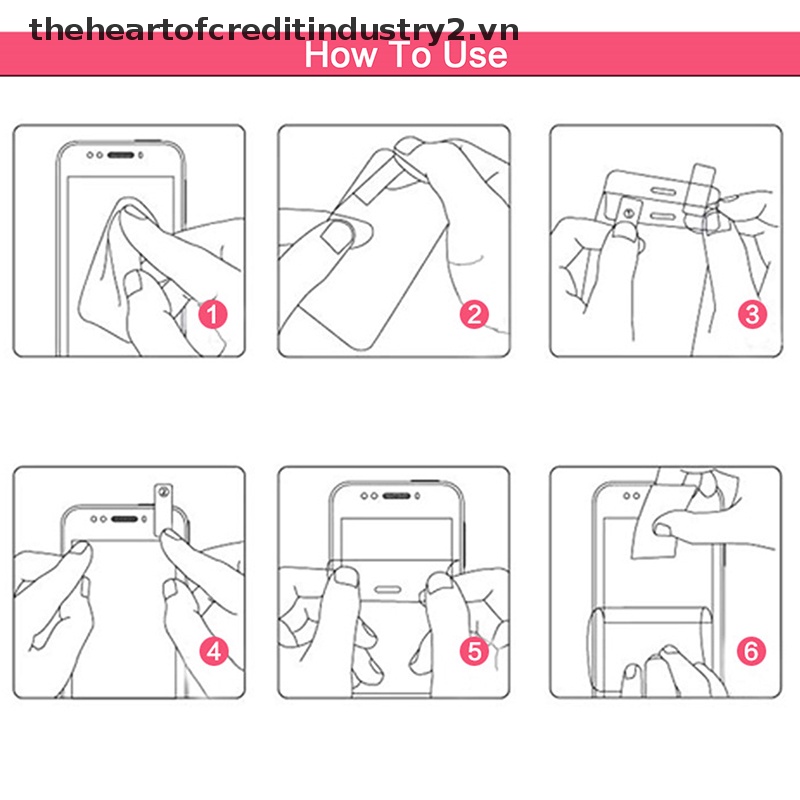 theheartofcreditindustry2.vn
How To Use

1

2

3

4

5

6