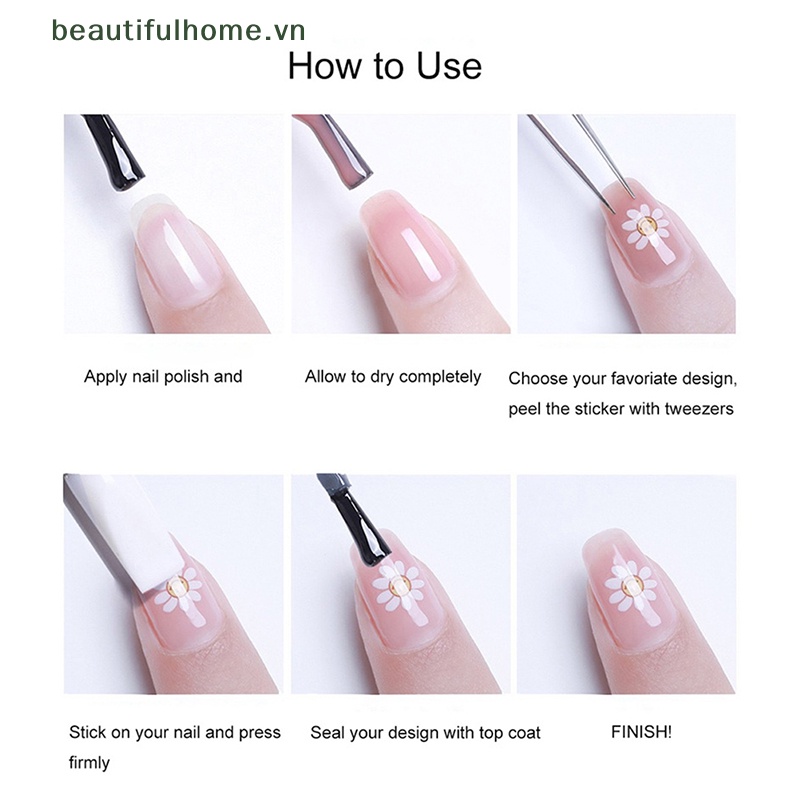 beautifulhome.vn

How to Use

Apply nail polish and

Allow to dry completely

Choose your favoriate design, peel the sticker with tweezers

Stick on your nail and press firmly

Seal your design with top coat

FINISH!