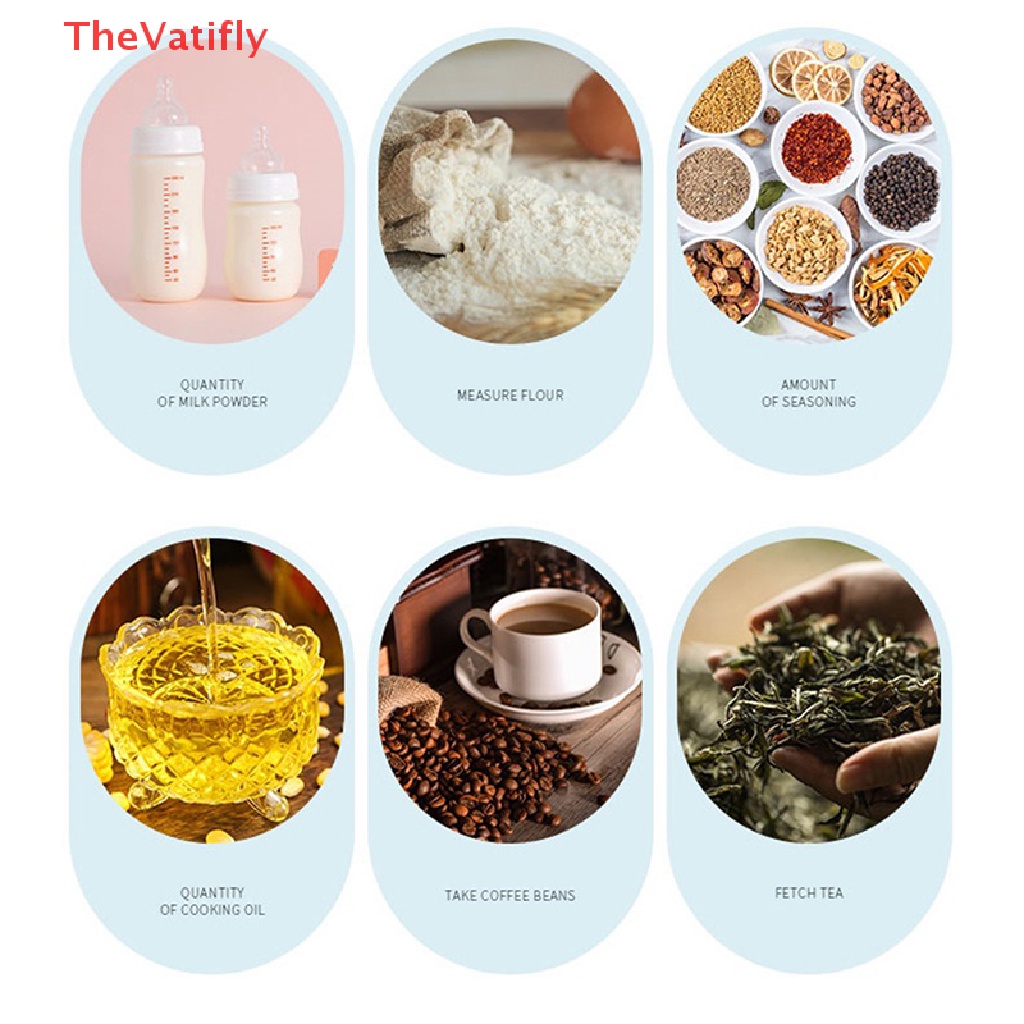 TheVatifly

QUANTITY
OF MILK POWDER

MEASURE FLOUR

AMOUNT
OF SEASONING

QUANTITY
OF COOKING OIL

TAKE COFFEE BEANS

FETCH TEA