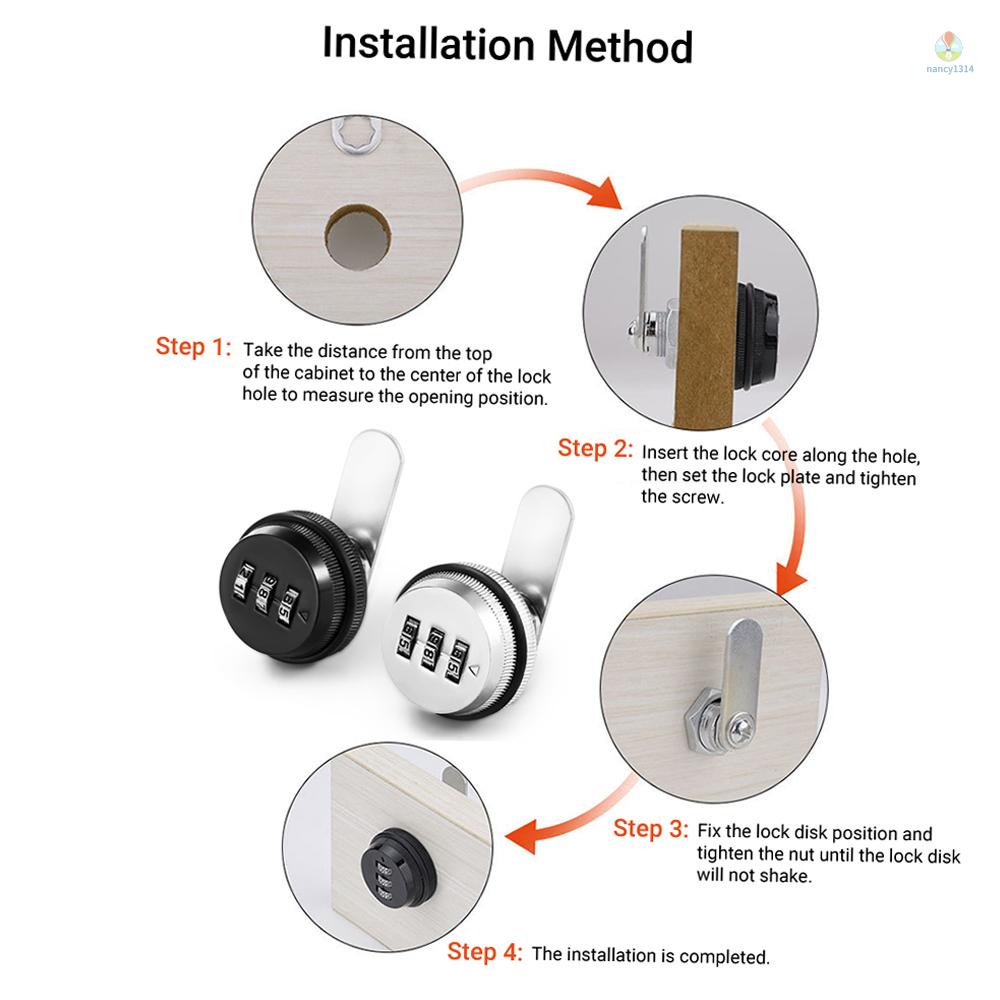 Installation Method

nancy1314

Step 1: Take the distance from the top of the cabinet to the center of the lock hole to measure the opening position.

Step 2: Insert the lock core along the hole, then set the lock plate and tighten the screw.

Step 3: Fix the lock disk position and tighten the nut until the lock disk will not shake.

Step 4: The installation is completed.