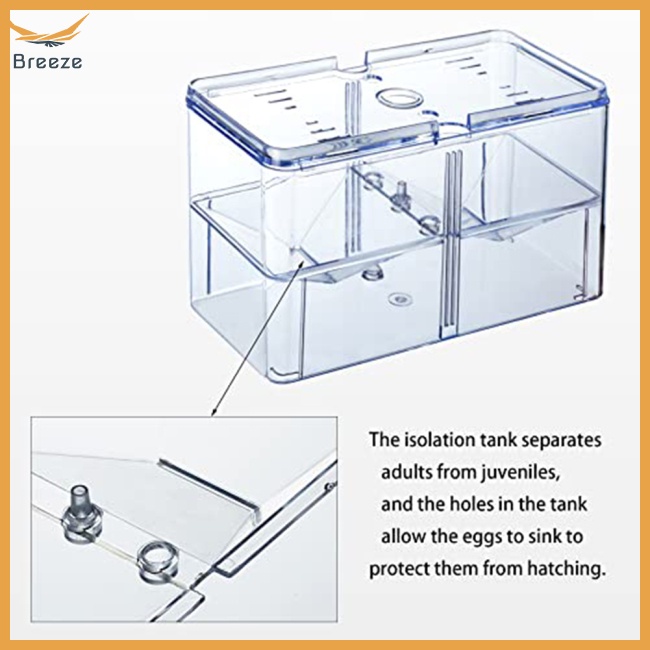 Breeze

The isolation tank separates adults from juveniles, and the holes in the tank allow the eggs to sink to protect them from hatching.