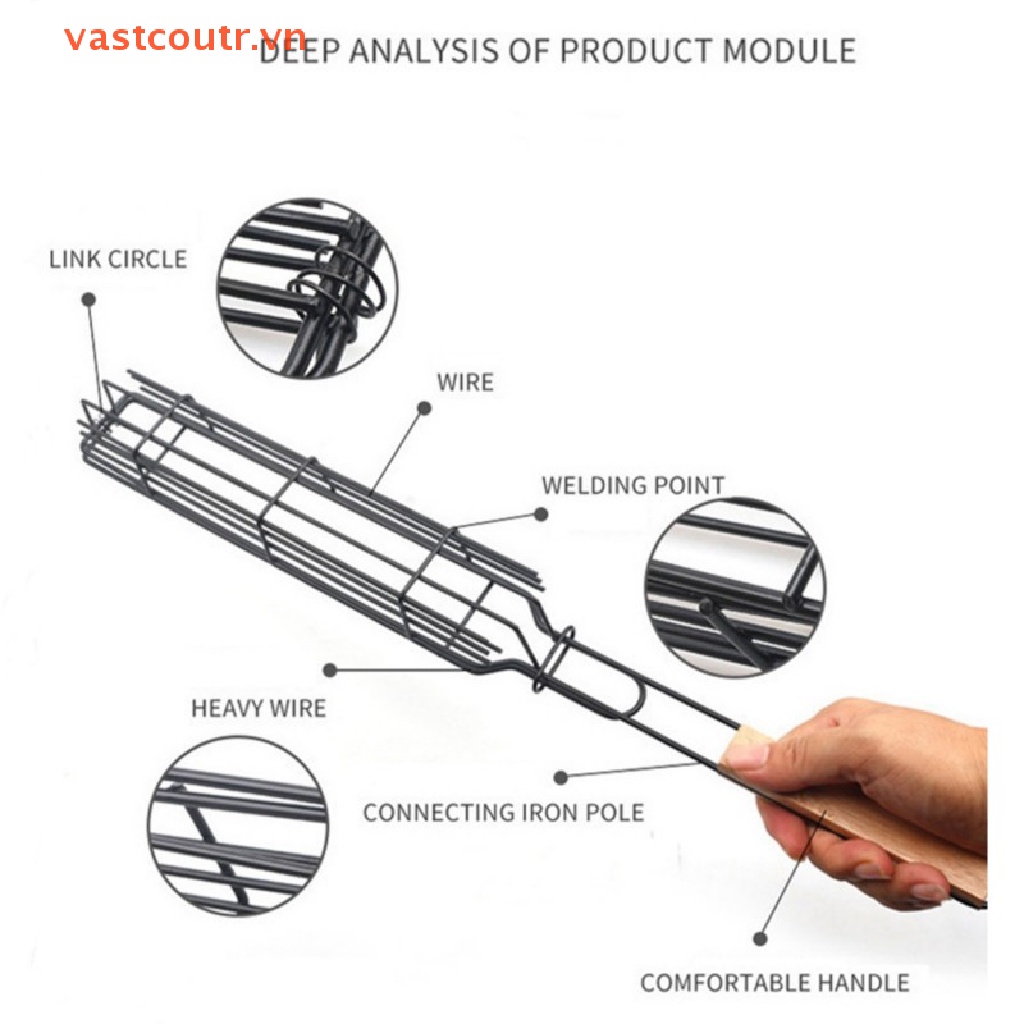 vastcoutr.vn
DEEP ANALYSIS OF PRODUCT MODULE

LINK CIRCLE

WIRE

WELDING POINT

HEAVY WIRE

CONNECTING IRON POLE

COMFORTABLE HANDLE