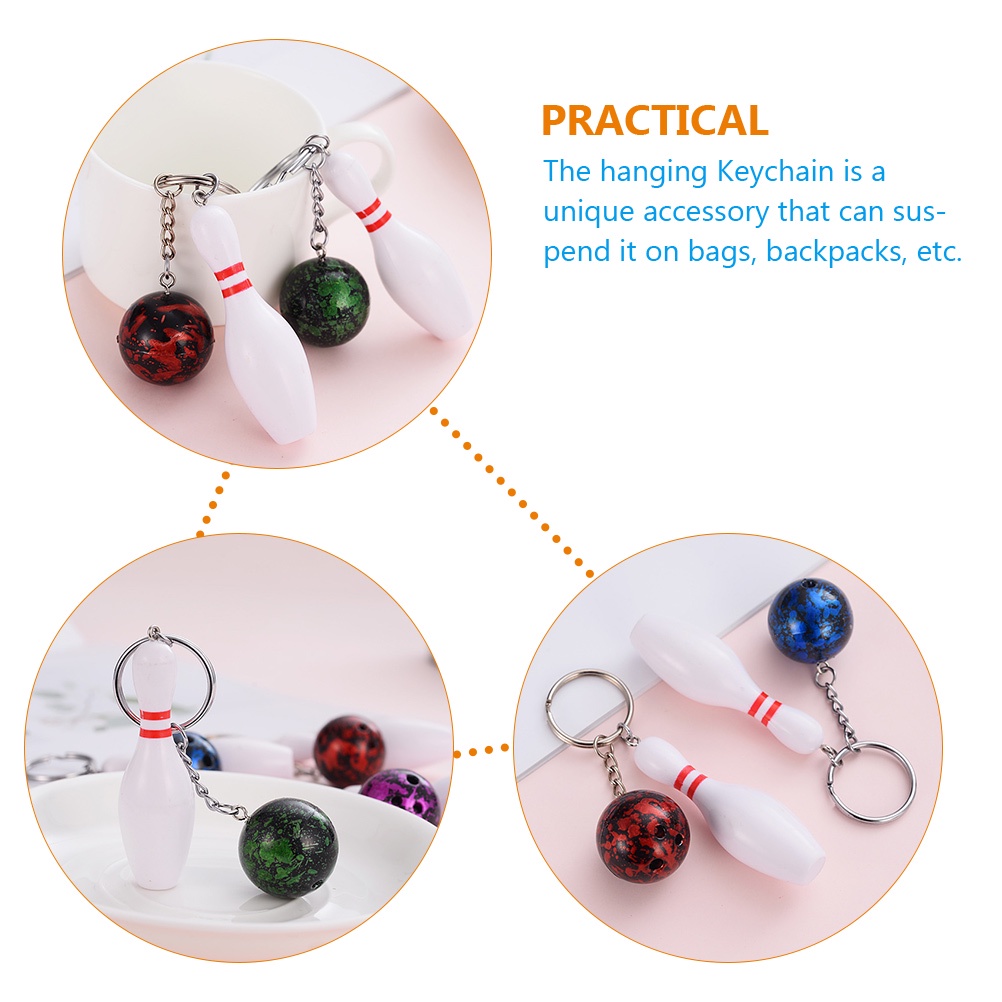 PRACTICAL
The hanging Keychain is a unique accessory that can suspend it on bags, backpacks, etc.