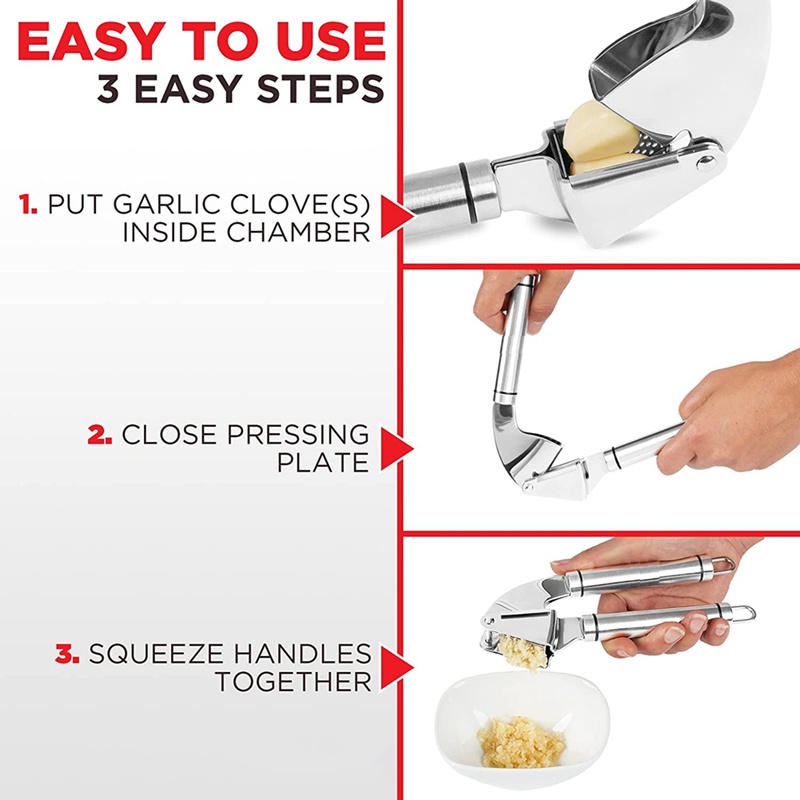 EASY TO USE
3 EASY STEPS

1. PUT GARLIC CLOVE(S) INSIDE CHAMBER

2. CLOSE PRESSING PLATE

3. SQUEEZE HANDLES TOGETHER