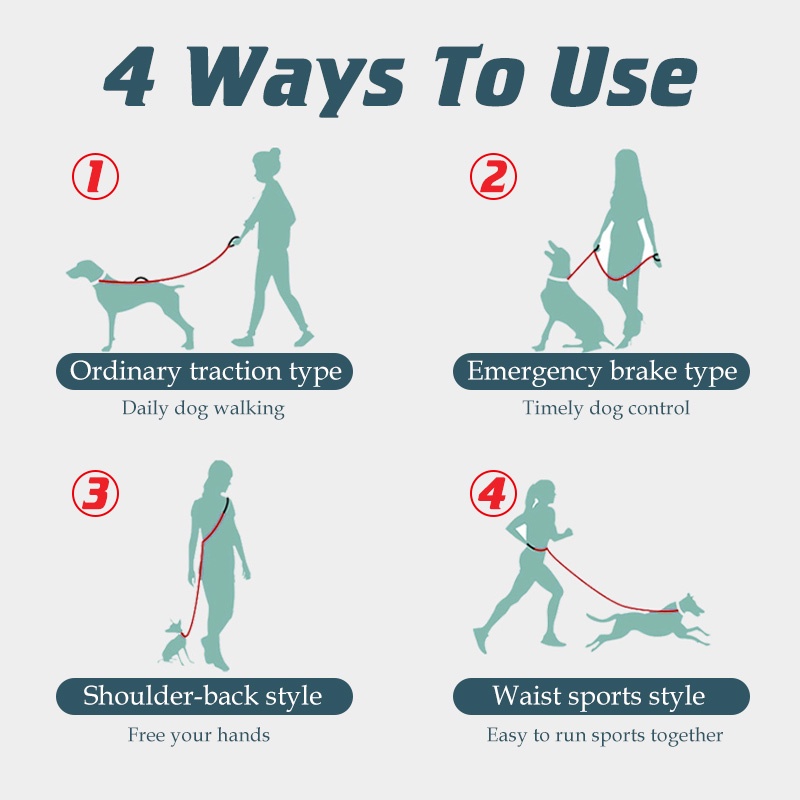 4 Ways To Use

1
Ordinary traction type
Daily dog walking

2
Emergency brake type
Timely dog control

3
Shoulder-back style
Free your hands

4
Waist sports style
Easy to run sports together