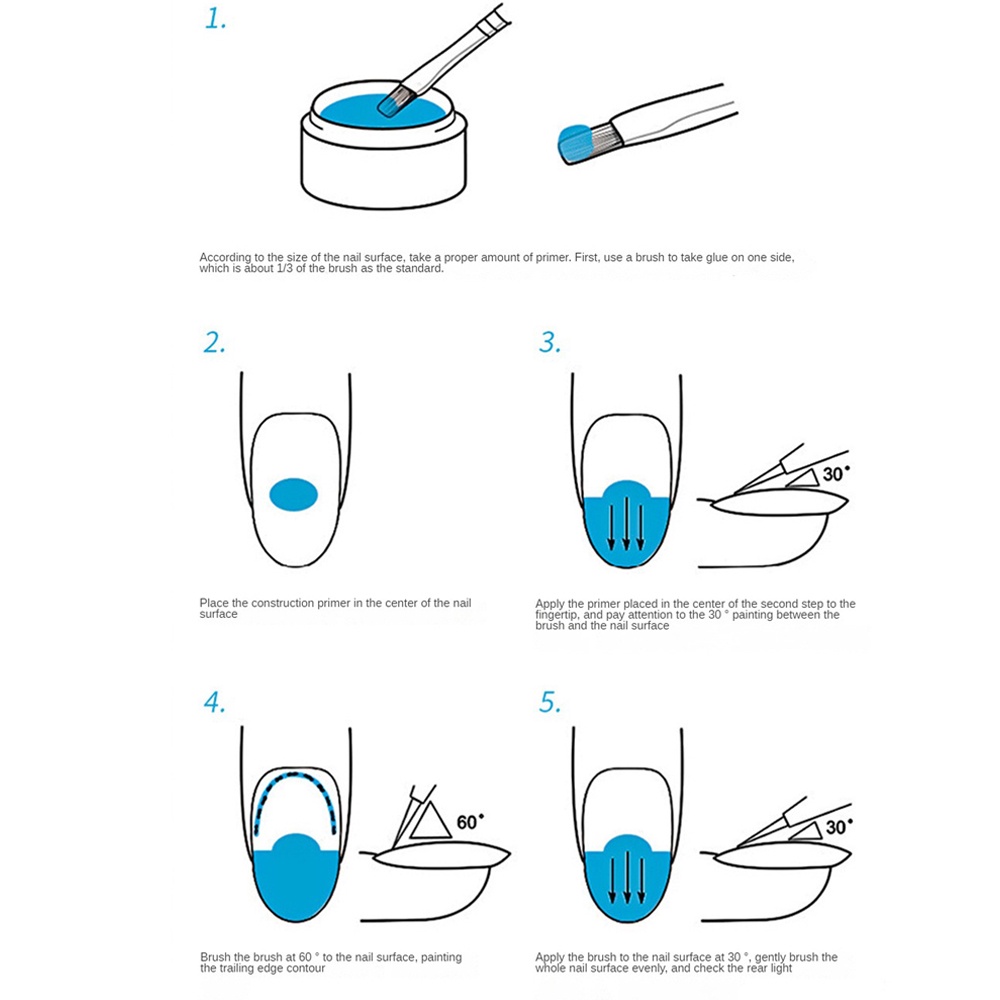 1.

According to the size of the nail surface, take a proper amount of primer. First, use a brush to take glue on one side, which is about 1/3 of the brush as the standard.

2.

Place the construction primer in the center of the nail surface

3.

30°

Apply the primer placed in the center of the second step to the fingertip, and pay attention to the 30 ° painting between the brush and the nail surface

4.

60°

Brush the brush at 60 ° to the nail surface, painting the trailing edge contour

5.

30°

Apply the brush to the nail surface at 30 °, gently brush the whole nail surface evenly, and check the rear light