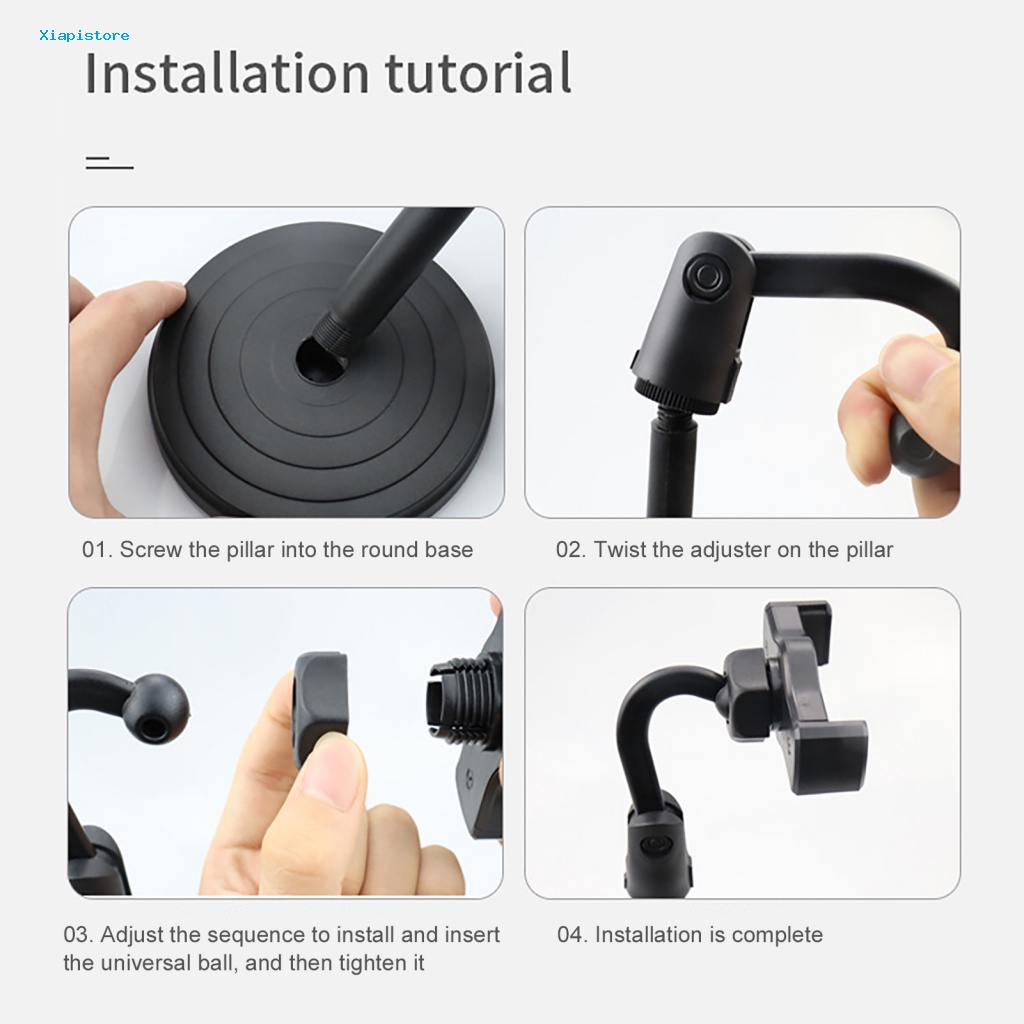 Xiapistore

Installation tutorial

01. Screw the pillar into the round base

02. Twist the adjuster on the pillar

03. Adjust the sequence to install and insert the universal ball, and then tighten it

04. Installation is complete