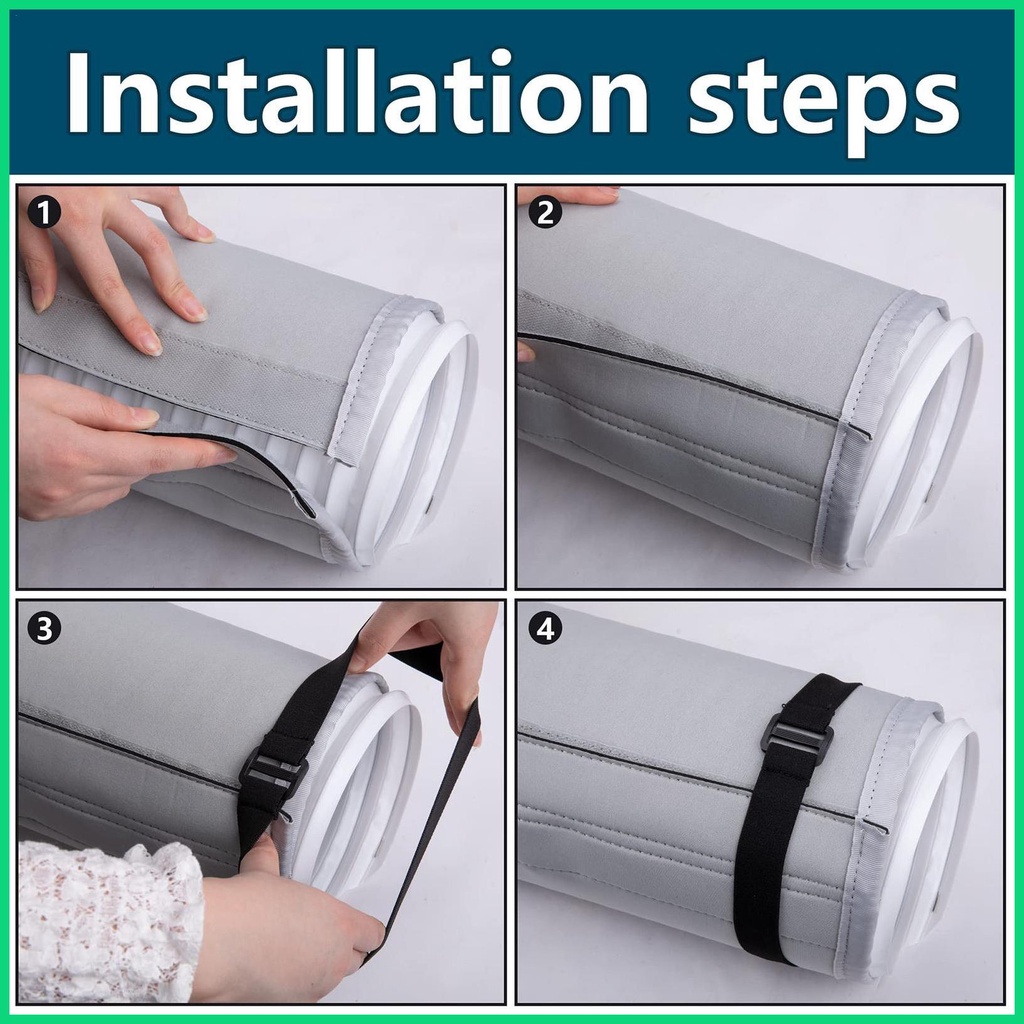 Installation steps

1

2

3

4