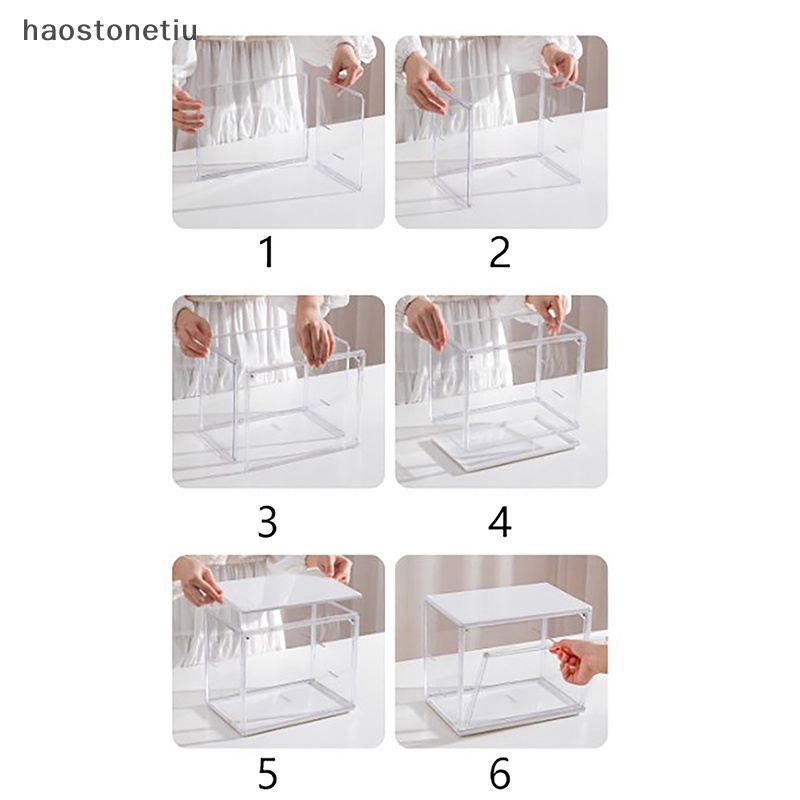 haostonetiu

1

2

3

4

5

6