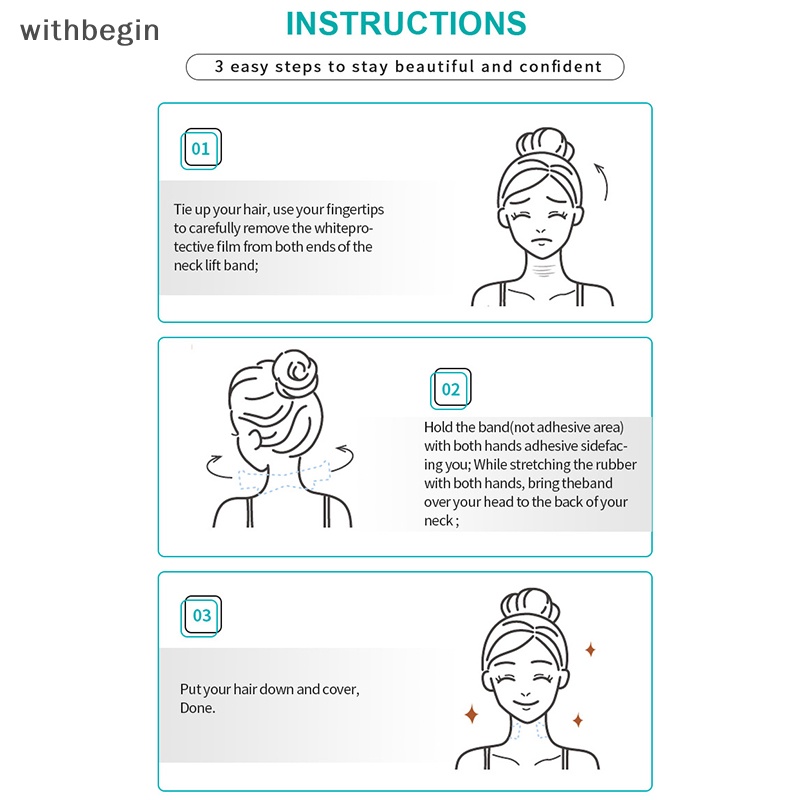 withbegin

INSTRUCTIONS

3 easy steps to stay beautiful and confident

01

Tie up your hair, use your fingertips to carefully remove the whiteprotective film from both ends of the neck lift band;

02

Hold the band(not adhesive area) with both hands adhesive sidefacing you; While stretching the rubber with both hands, bring theband over your head to the back of your neck ;

03

Put your hair down and cover, Done.