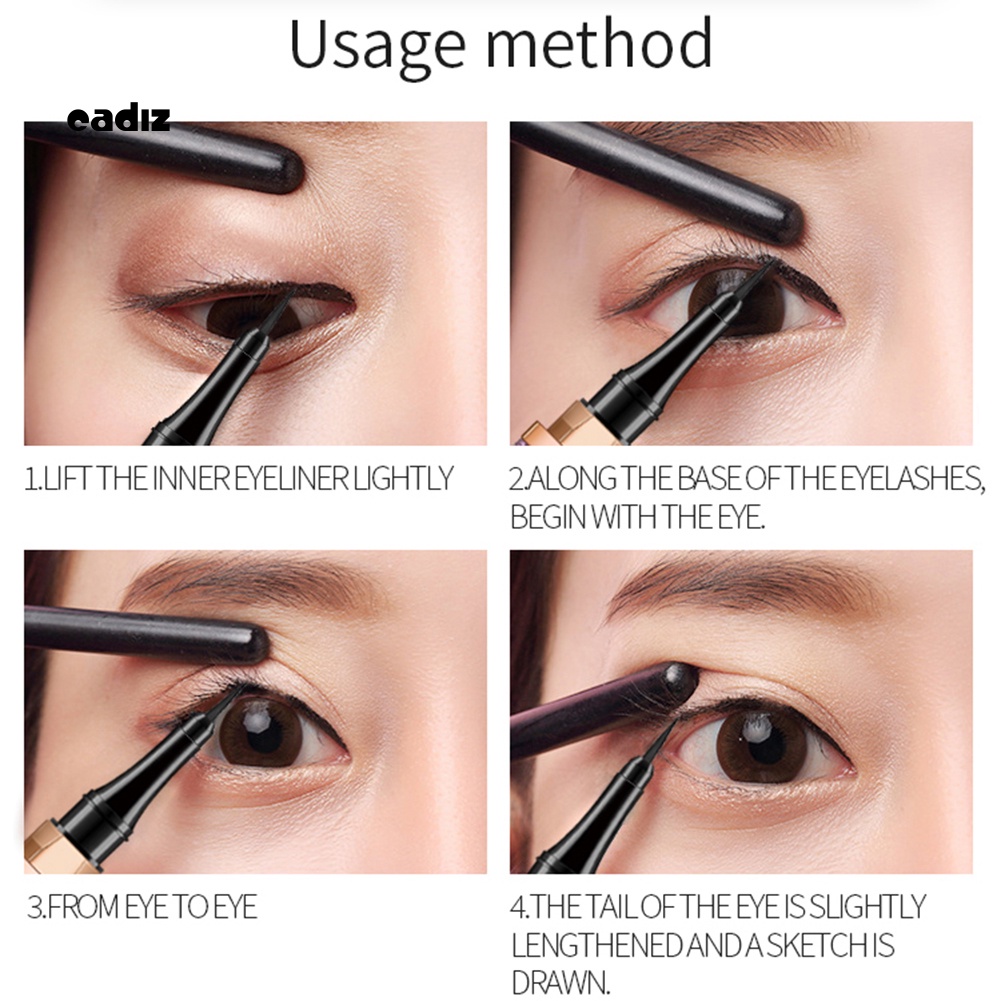 Usage method

cadiz

1.LIFT THE INNER EYELINER LIGHTLY

2.ALONG THE BASE OF THE EYELASHES, BEGIN WITH THE EYE.

3.FROM EYE TO EYE

4.THE TAIL OF THE EYE IS SLIGHTLY LENGTHENED AND A SKETCH IS DRAWN.