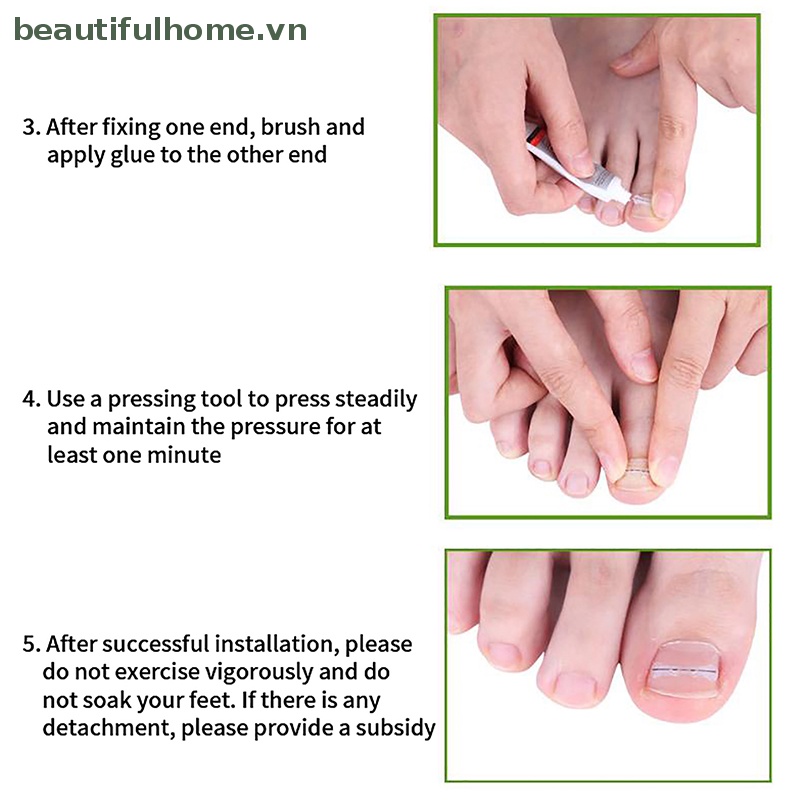 beautifulhome.vn

3. After fixing one end, brush and apply glue to the other end

4. Use a pressing tool to press steadily and maintain the pressure for at least one minute

5. After successful installation, please do not exercise vigorously and do not soak your feet. If there is any detachment, please provide a subsidy