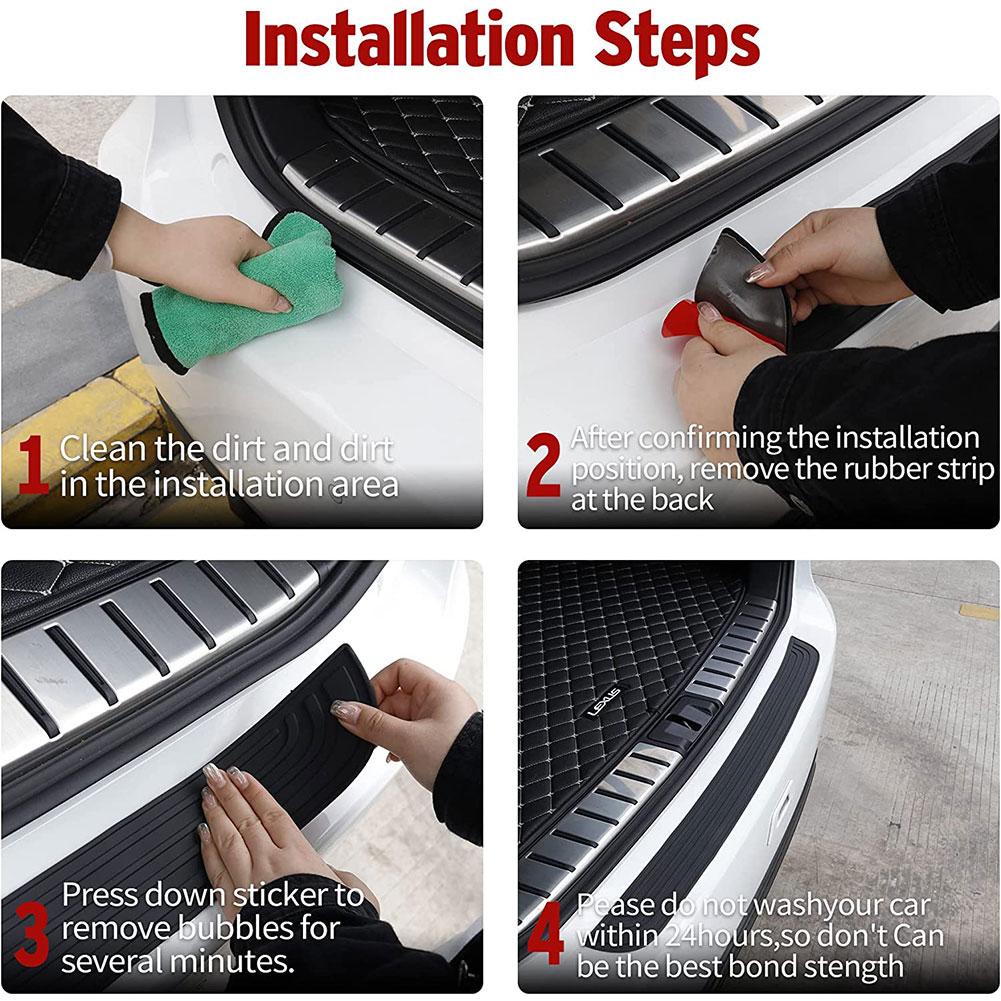 Installation Steps

1 Clean the dirt and dirt in the installation area

2 After confirming the installation position, remove the rubber strip at the back

3 Press down sticker to remove bubbles for several minutes.

LEXUS

4 Pease do not washyour car within 24hours,so don't Can be the best bond stength