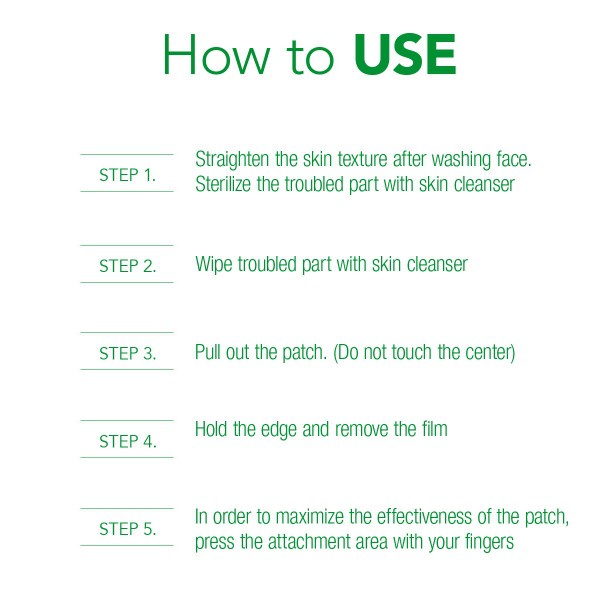 How to USE

STEP 1.

Straighten the skin texture after washing face. Sterilize the troubled part with skin cleanser

STEP 2.

Wipe troubled part with skin cleanser

STEP 3.

Pull out the patch. (Do not touch the center)

STEP 4.

Hold the edge and remove the film

STEP 5.

In order to maximize the effectiveness of the patch, press the attachment area with your fingers