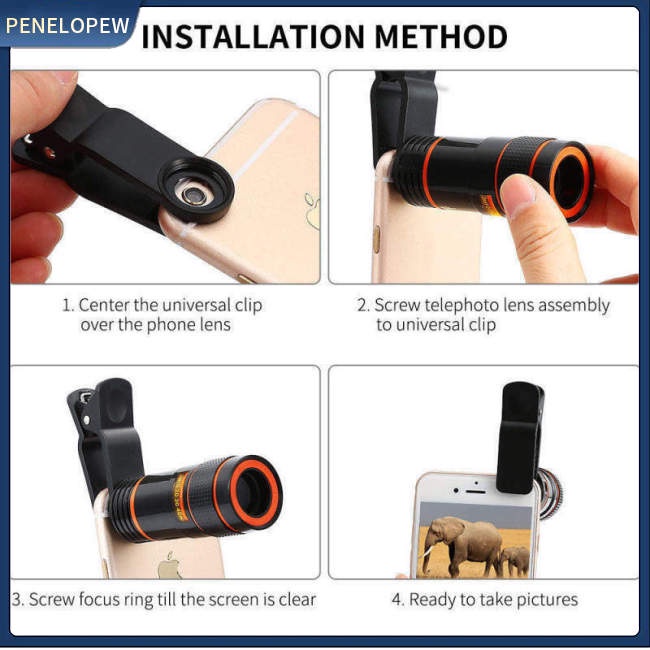 PENELOPEW

INSTALLATION METHOD

1. Center the universal clip over the phone lens

2. Screw telephoto lens assembly to universal clip

3. Screw focus ring till the screen is clear

4. Ready to take pictures