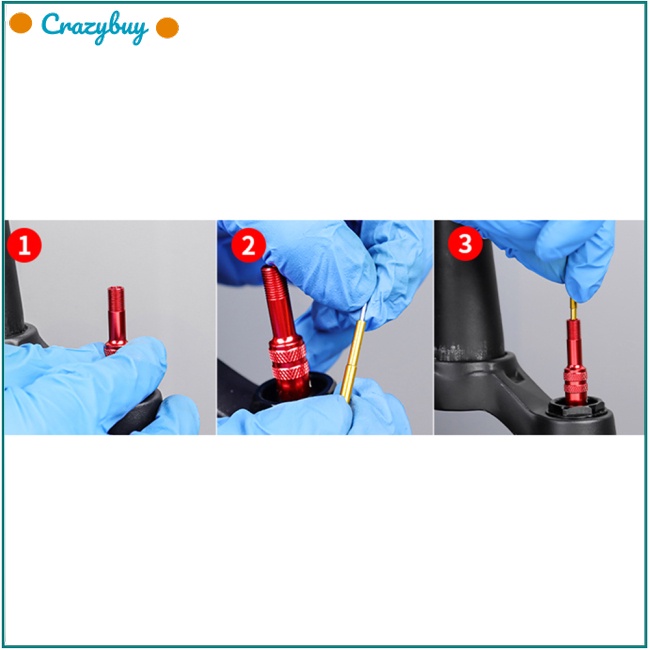 Crazybuy

1

2

3