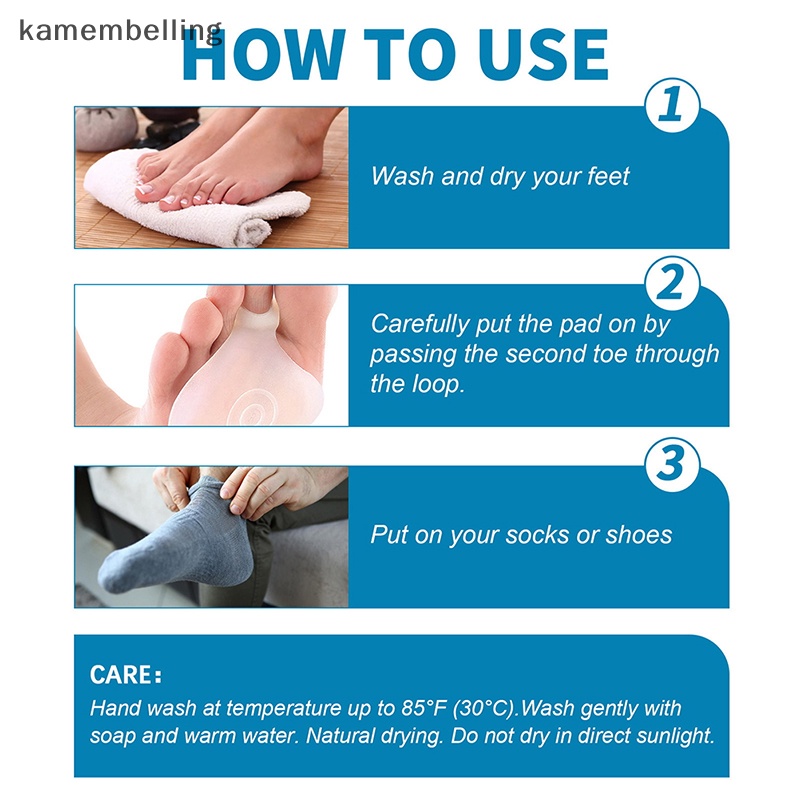 kamembelling

HOW TO USE

1

Wash and dry your feet

2

Carefully put the pad on by passing the second toe through the loop.

3

Put on your socks or shoes

CARE:

Hand wash at temperature up to 85°F (30°C).Wash gently with soap and warm water. Natural drying. Do not dry in direct sunlight.