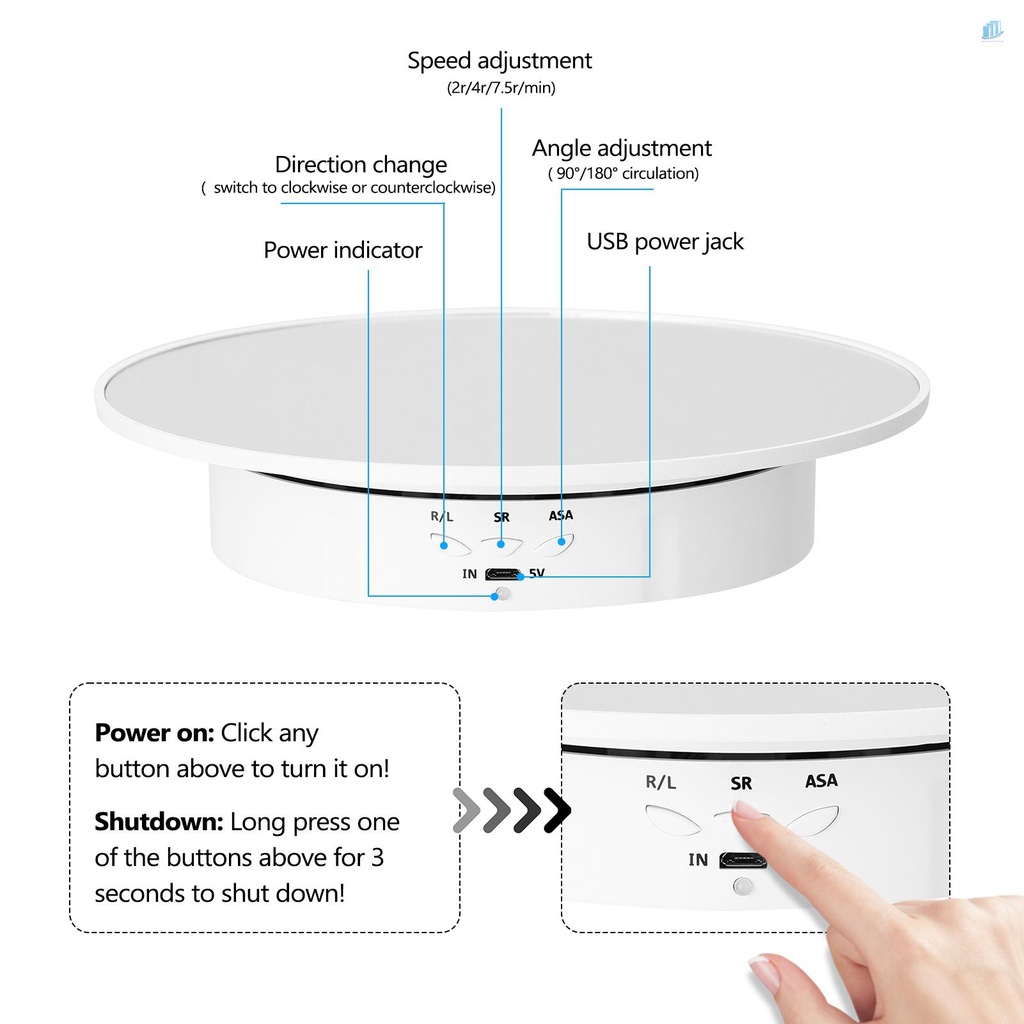 Speed adjustment
(2r/4r/7.5r/min)

Direction change
( switch to clockwise or counterclockwise)

Angle adjustment
( 90°/180° circulation)

Power indicator

USB power jack

R/L SR ASA

IN 5V

**Power on:** Click any button above to turn it on!

**Shutdown:** Long press one of the buttons above for 3 seconds to shut down!

R/L SR ASA

IN