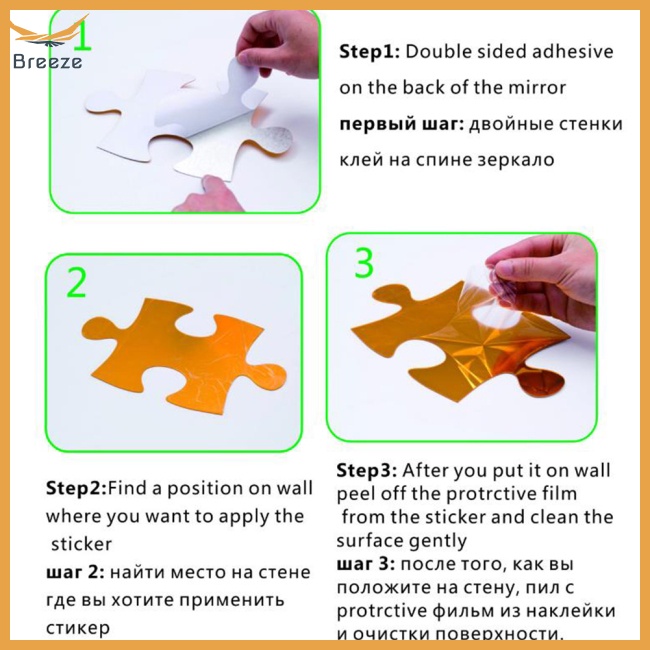 Breeze

1

Step1: Double sided adhesive on the back of the mirror

первый шаг: двойные стенки клей на спине зеркало

2

3

Step2:Find a position on wall where you want to apply the sticker

шаг 2: найти место на стене где вы хотите применить стикер

Step3: After you put it on wall peel off the protrctive film from the sticker and clean the surface gently

шаг 3: после того, как вы положите на стену, пил с protrctive фильм из наклейки и очистки поверхности.