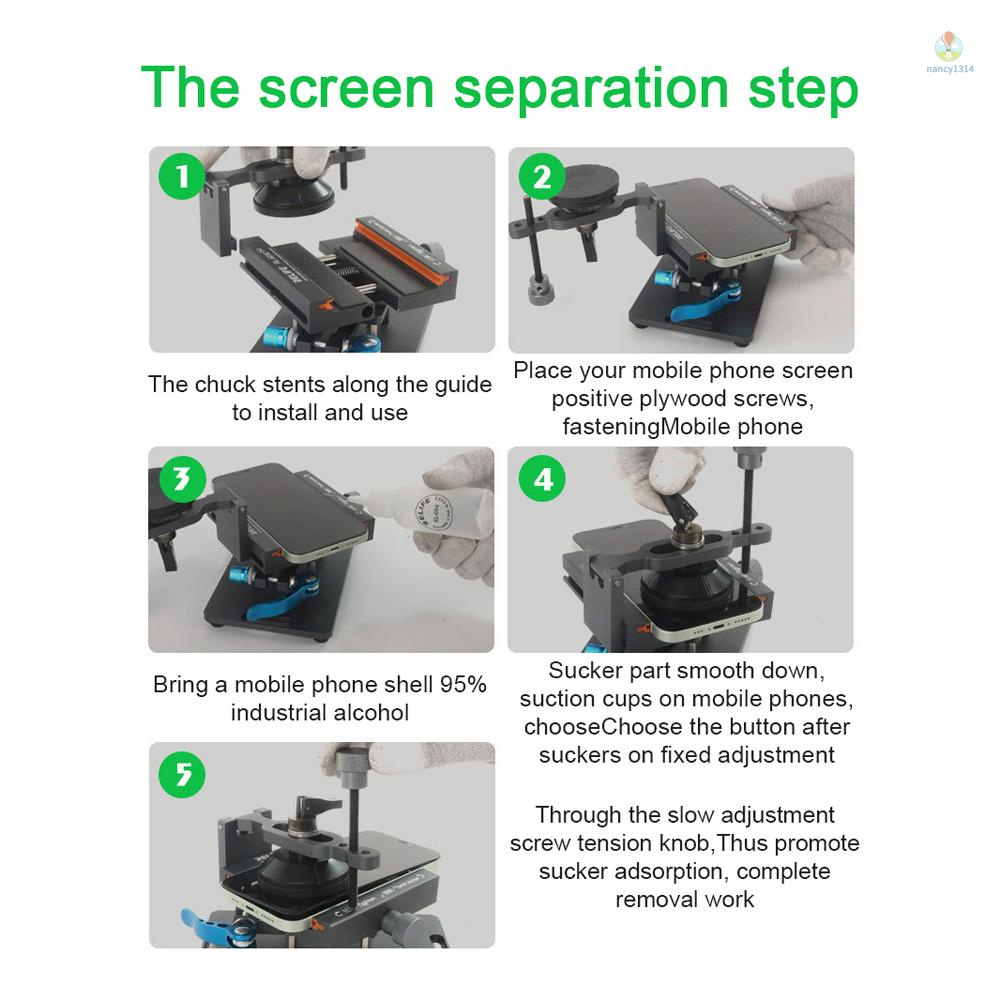 nancy1314

The screen separation step

1

The chuck stents along the guide to install and use

2

Place your mobile phone screen positive plywood screws, fasteningMobile phone

3

Bring a mobile phone shell 95% industrial alcohol

4

Sucker part smooth down, suction cups on mobile phones, chooseChoose the button after suckers on fixed adjustment

5

Through the slow adjustment screw tension knob,Thus promote sucker adsorption, complete removal work