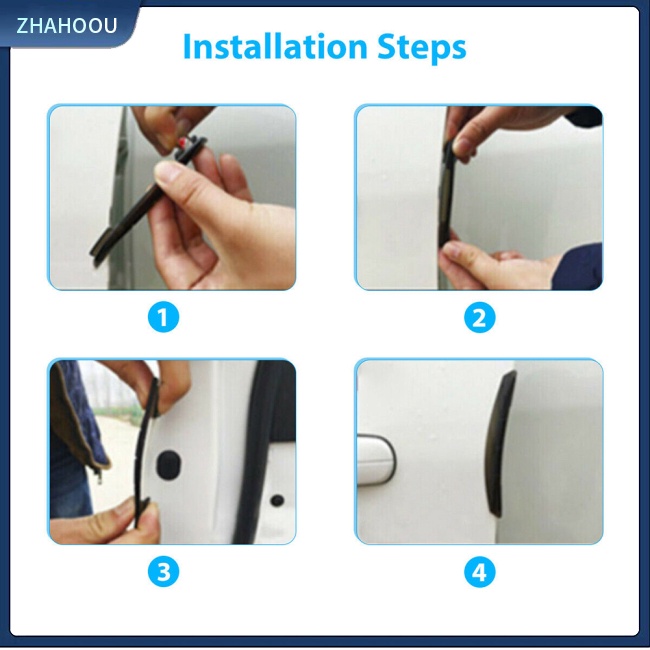 ZHAHOOU

Installation Steps

1

2

3

4