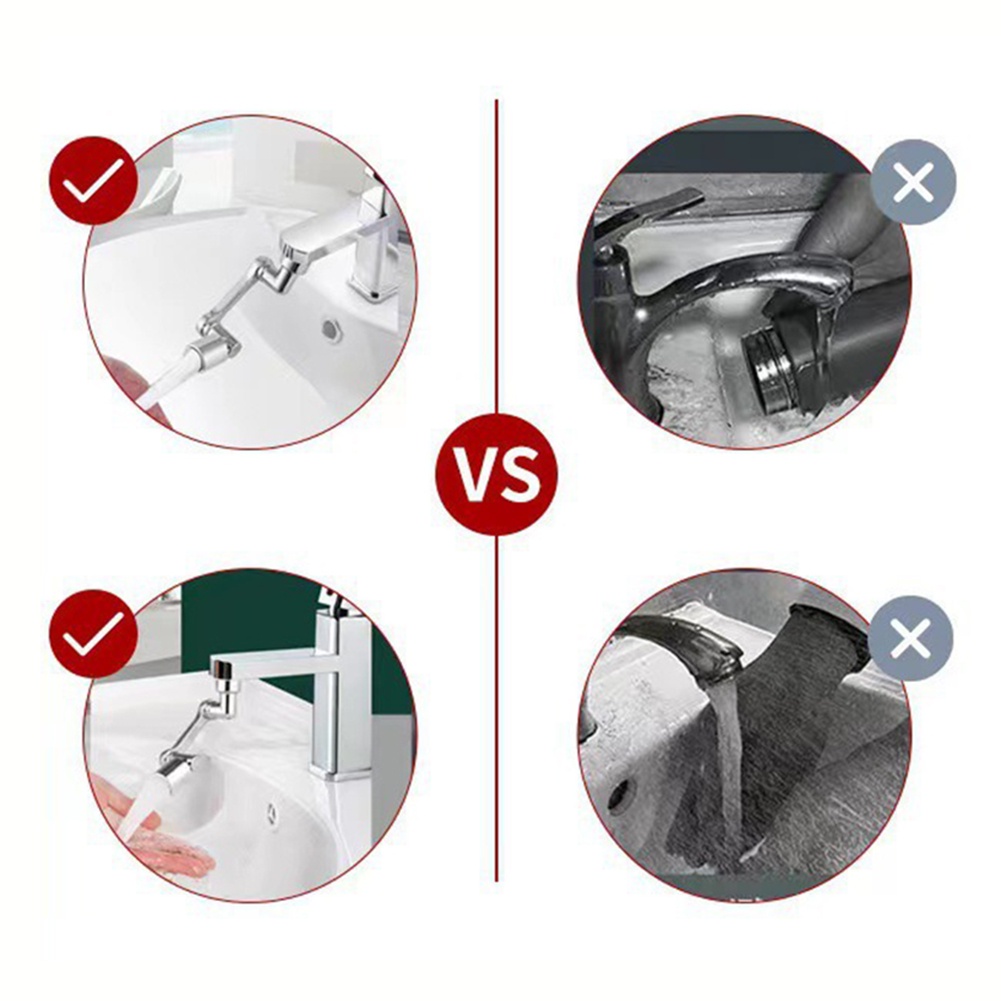 VS