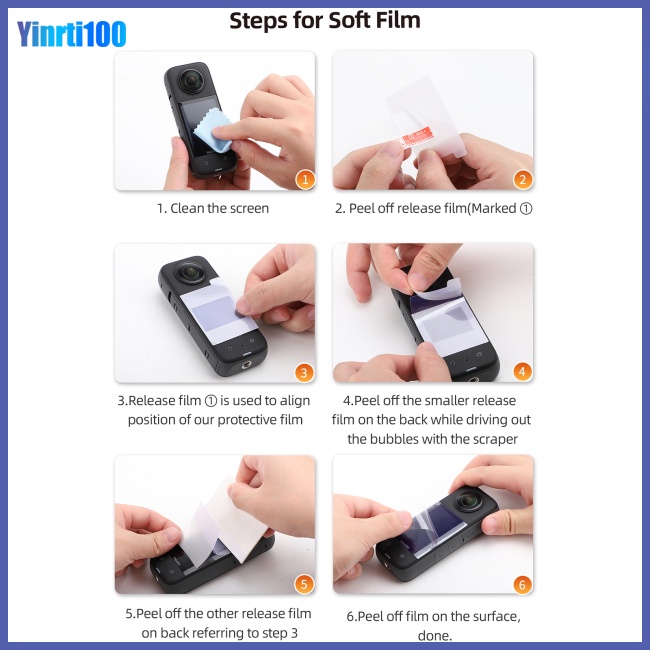 Yinrti100

Steps for Soft Film

1

1. Clean the screen

2

2. Peel off release film(Marked ①

3

3.Release film ① is used to align position of our protective film

4

4.Peel off the smaller release film on the back while driving out the bubbles with the scraper

5

5.Peel off the other release film on back referring to step 3

6

6.Peel off film on the surface, done.