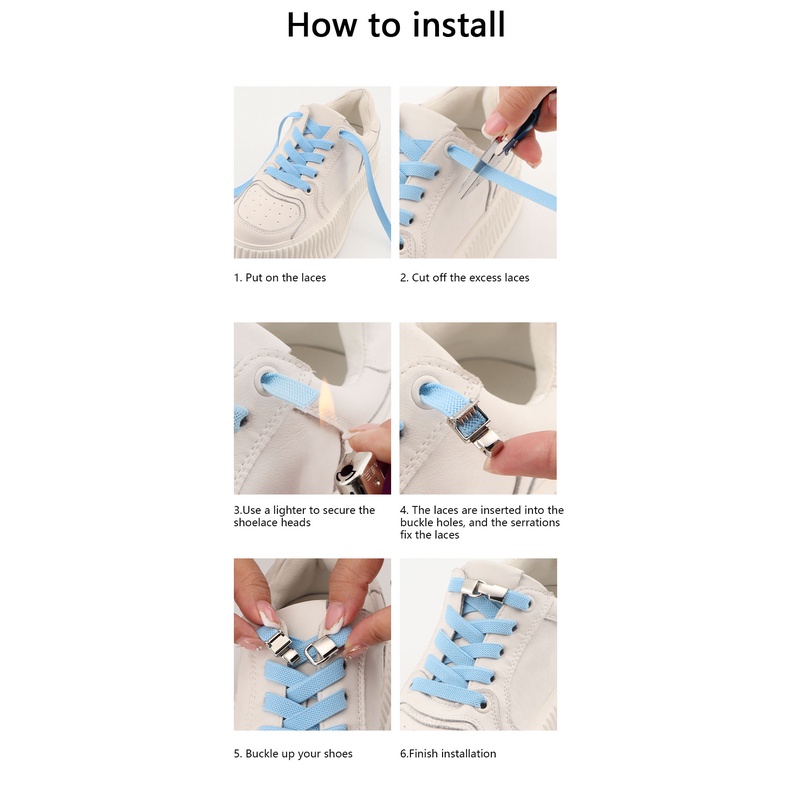 How to install

1. Put on the laces

2. Cut off the excess laces

3.Use a lighter to secure the shoelace heads

4. The laces are inserted into the buckle holes, and the serrations fix the laces

5. Buckle up your shoes

6.Finish installation