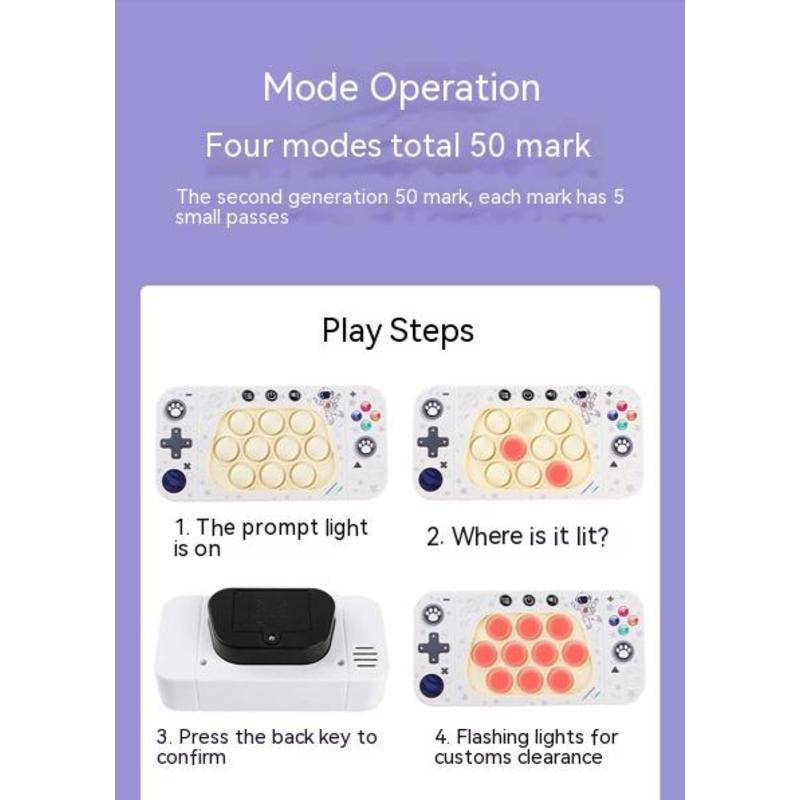 Mode Operation

Four modes total 50 mark

The second generation 50 mark, each mark has 5 small passes

Play Steps

1. The prompt light is on

2. Where is it lit?

3. Press the back key to confirm

4. Flashing lights for customs clearance