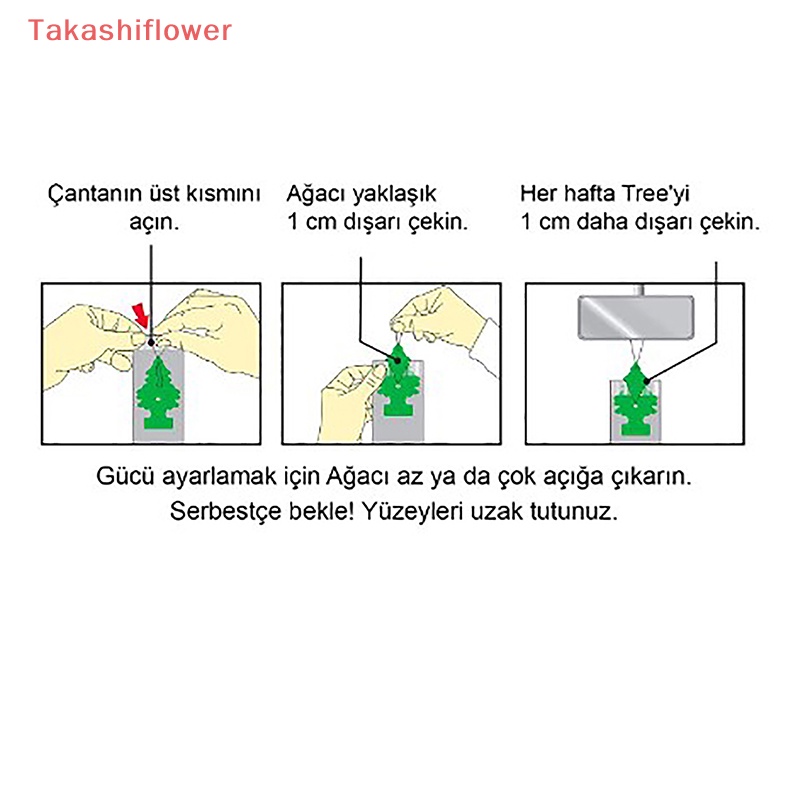 Takashiflower

Çantanın üst kısmını açın.

Ağacı yaklaşık 1 cm dışarı çekin.

Her hafta Tree'yi 1 cm daha dışarı çekin.

Gücü ayarlamak için Ağacı az ya da çok açığa çıkarın.
Serbestçe bekle! Yüzeyleri uzak tutunuz.