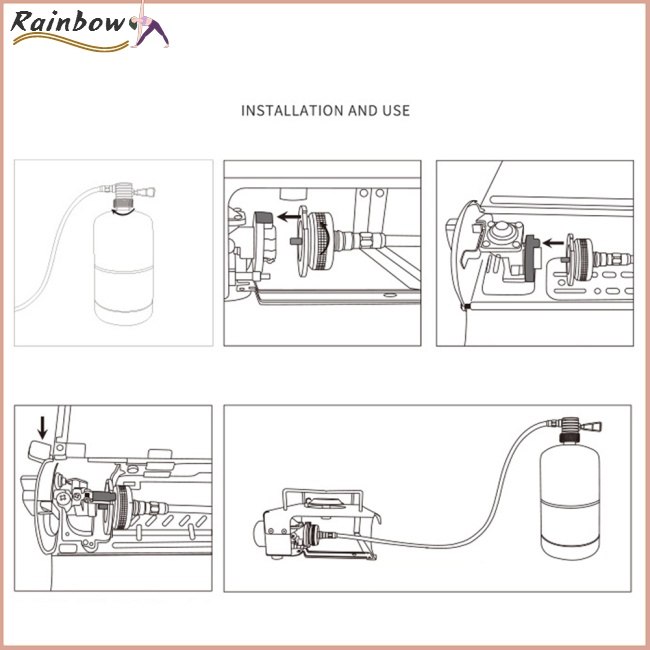 Rainbow

INSTALLATION AND USE