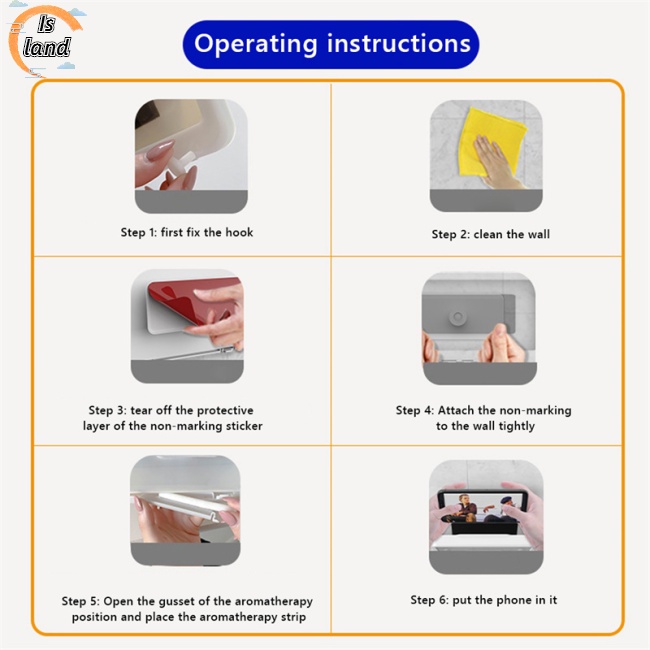 Is land

Operating instructions

Step 1: first fix the hook

Step 2: clean the wall

Step 3: tear off the protective layer of the non-marking sticker

Step 4: Attach the non-marking to the wall tightly

Step 5: Open the gusset of the aromatherapy position and place the aromatherapy strip

Step 6: put the phone in it