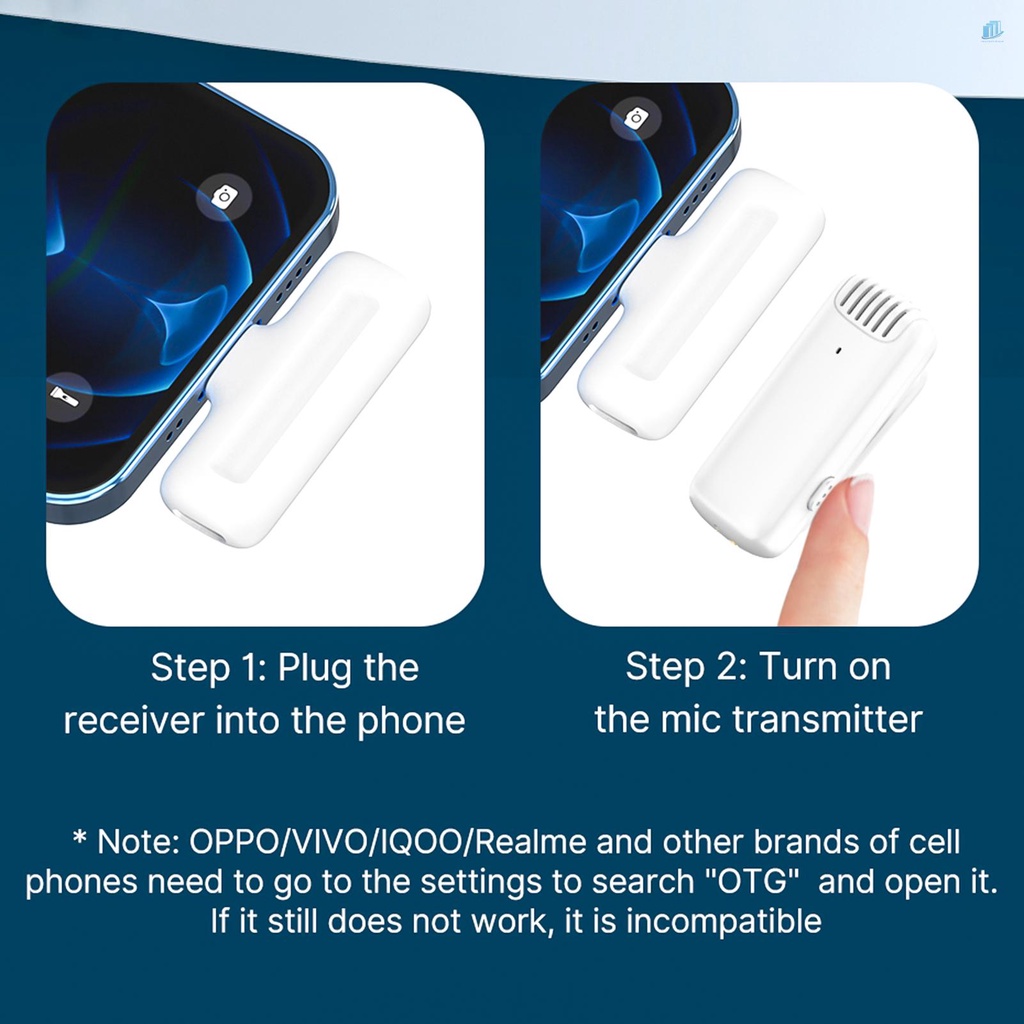 Step 1: Plug the receiver into the phone

Step 2: Turn on the mic transmitter

* Note: OPPO/VIVO/IQOO/Realme and other brands of cell phones need to go to the settings to search "OTG" and open it. If it still does not work, it is incompatible