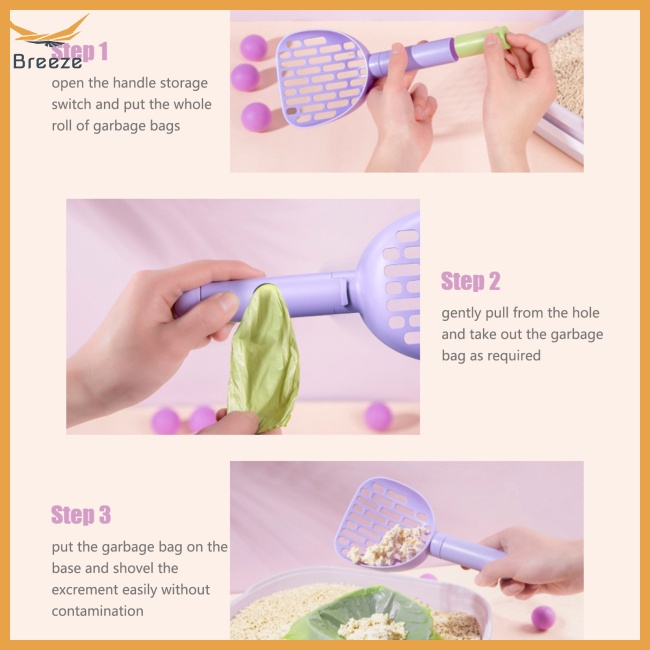 Breeze

Step 1
open the handle storage switch and put the whole roll of garbage bags

Step 2
gently pull from the hole and take out the garbage bag as required

Step 3
put the garbage bag on the base and shovel the excrement easily without contamination