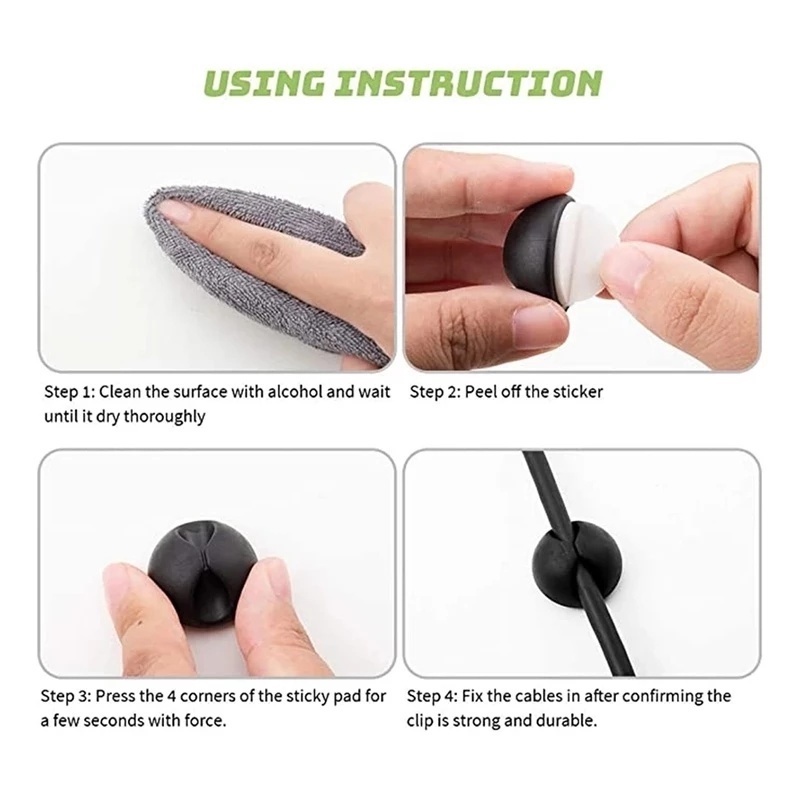 USING INSTRUCTION

Step 1: Clean the surface with alcohol and wait until it dry thoroughly

Step 2: Peel off the sticker

Step 3: Press the 4 corners of the sticky pad for a few seconds with force.

Step 4: Fix the cables in after confirming the clip is strong and durable.