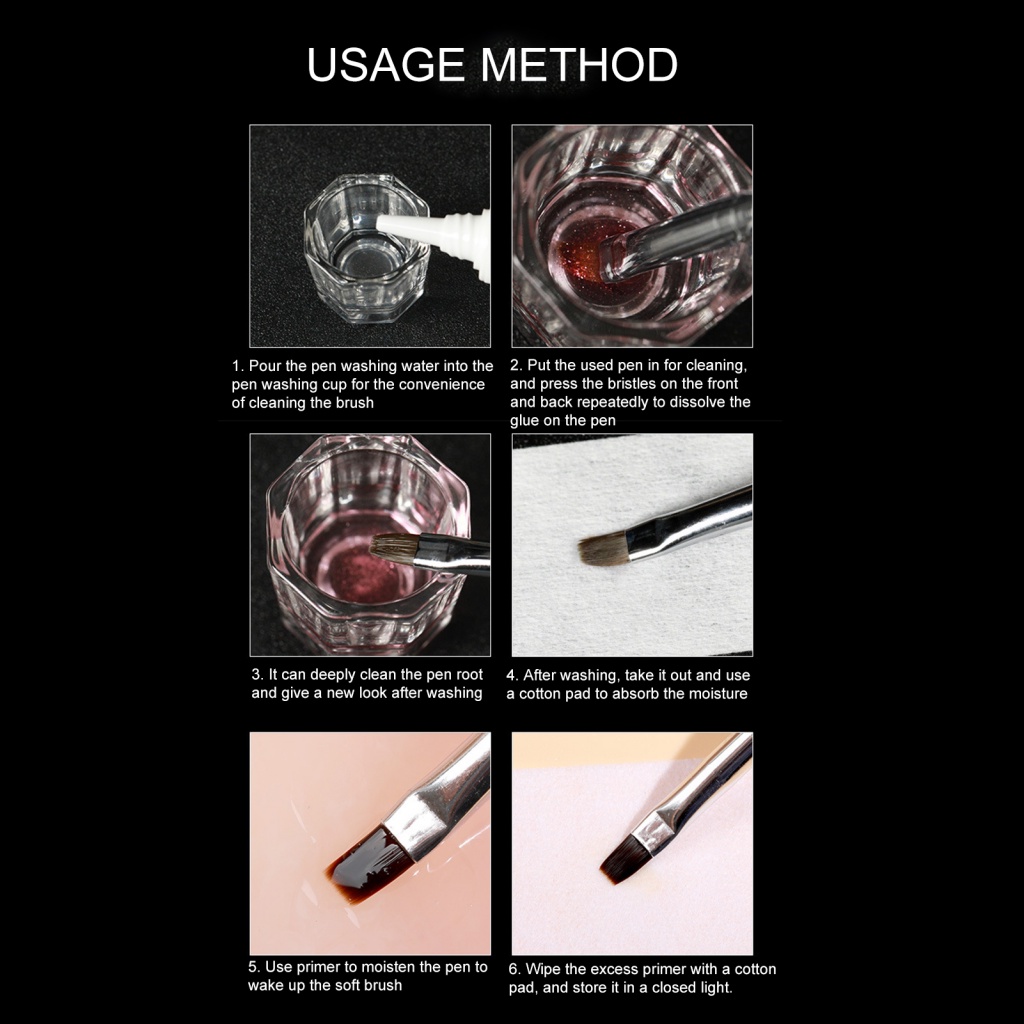 USAGE METHOD

1. Pour the pen washing water into the pen washing cup for the convenience of cleaning the brush

2. Put the used pen in for cleaning, and press the bristles on the front and back repeatedly to dissolve the glue on the pen

3. It can deeply clean the pen root and give a new look after washing

4. After washing, take it out and use a cotton pad to absorb the moisture

5. Use primer to moisten the pen to wake up the soft brush

6. Wipe the excess primer with a cotton pad, and store it in a closed light.