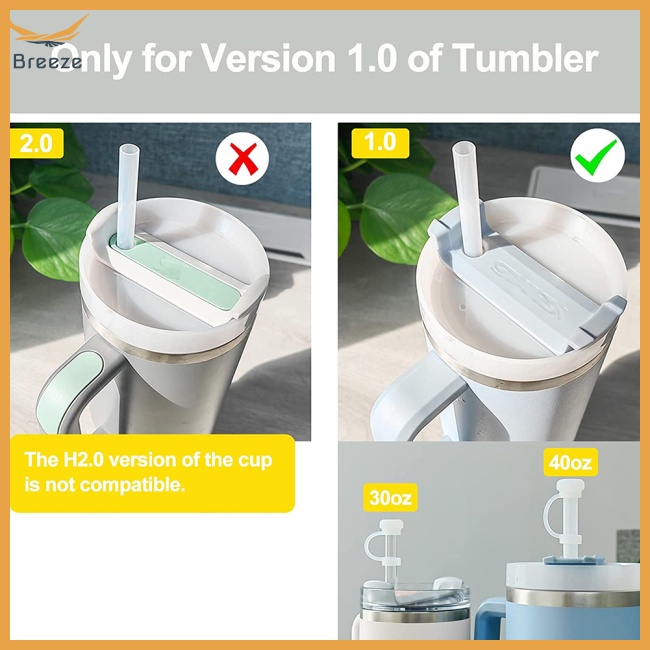 Breeze

Only for Version 1.0 of Tumbler

2.0

1.0

The H2.0 version of the cup is not compatible.

30oz

40oz