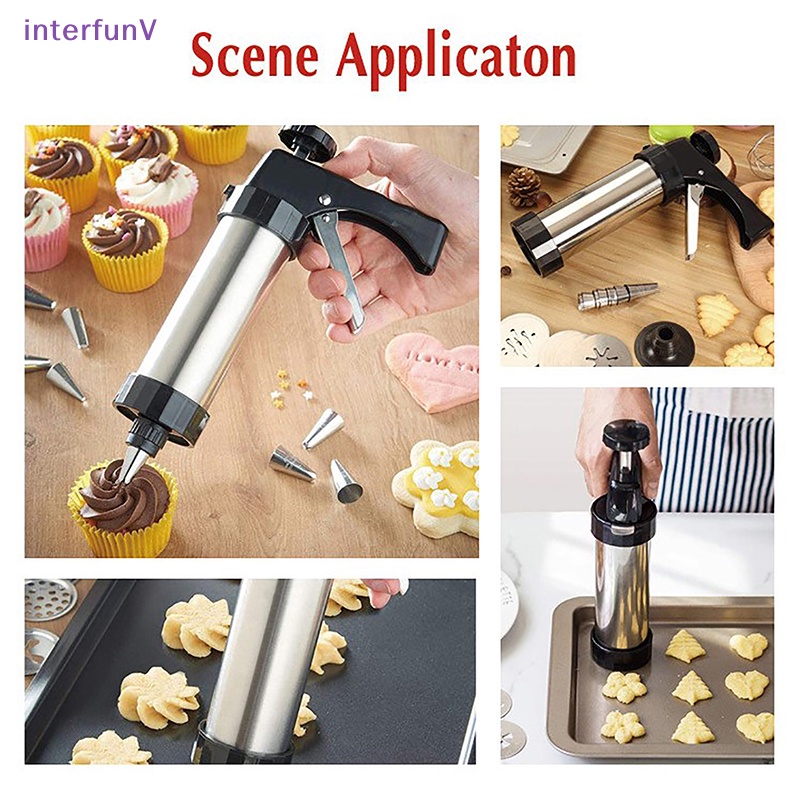 interfunV

Scene Applicaton

I LOVE YOU