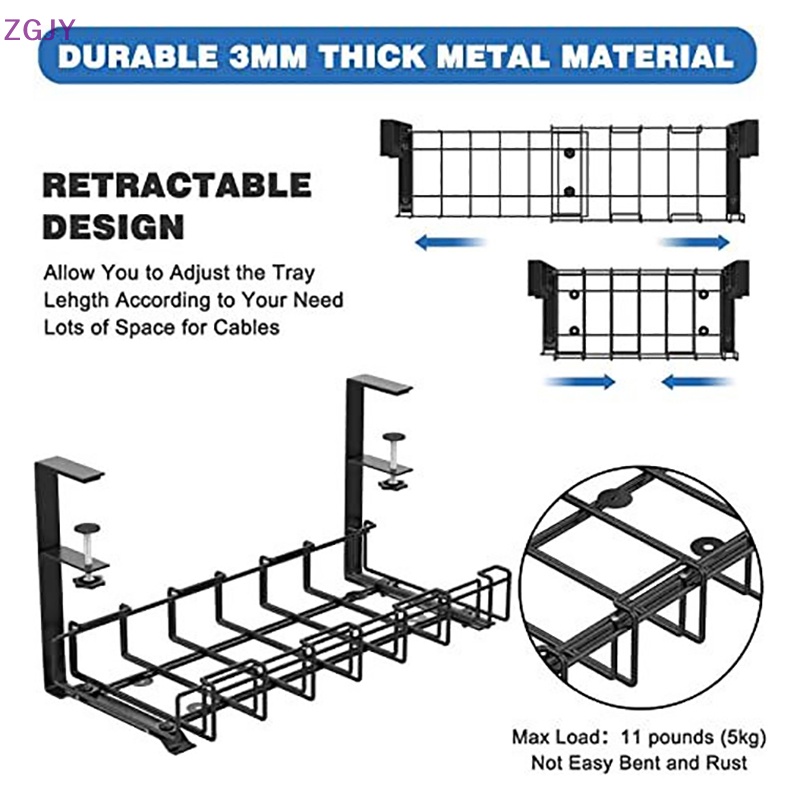 ZGJY

DURABLE 3MM THICK METAL MATERIAL

RETRACTABLE DESIGN

Allow You to Adjust the Tray Lehgth According to Your Need Lots of Space for Cables

Max Load: 11 pounds (5kg)
Not Easy Bent and Rust