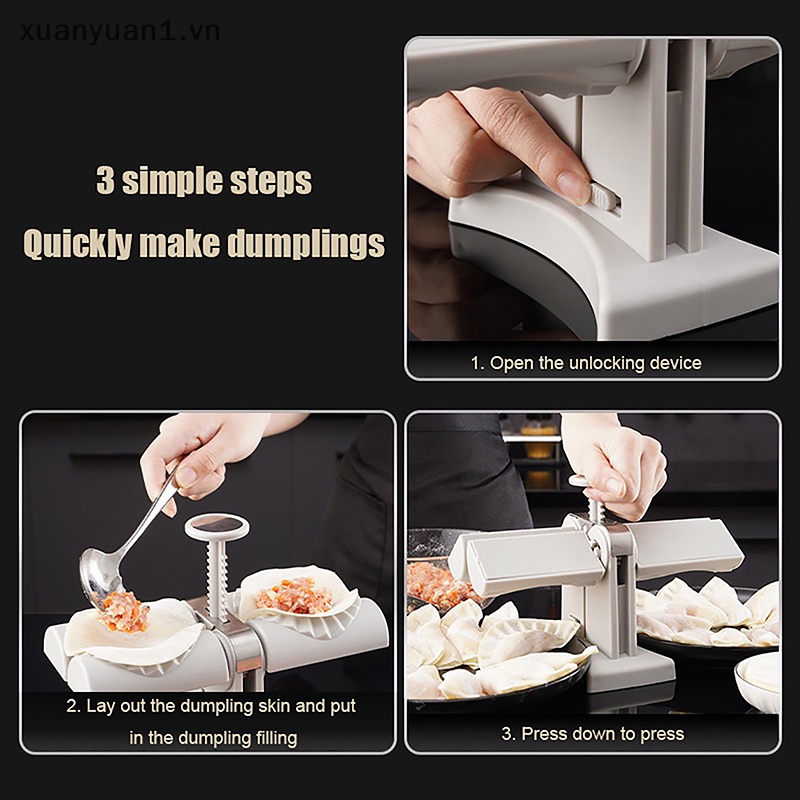 xuanyuan1.vn

3 simple steps

Quickly make dumplings

1. Open the unlocking device

2. Lay out the dumpling skin and put in the dumpling filling

3. Press down to press