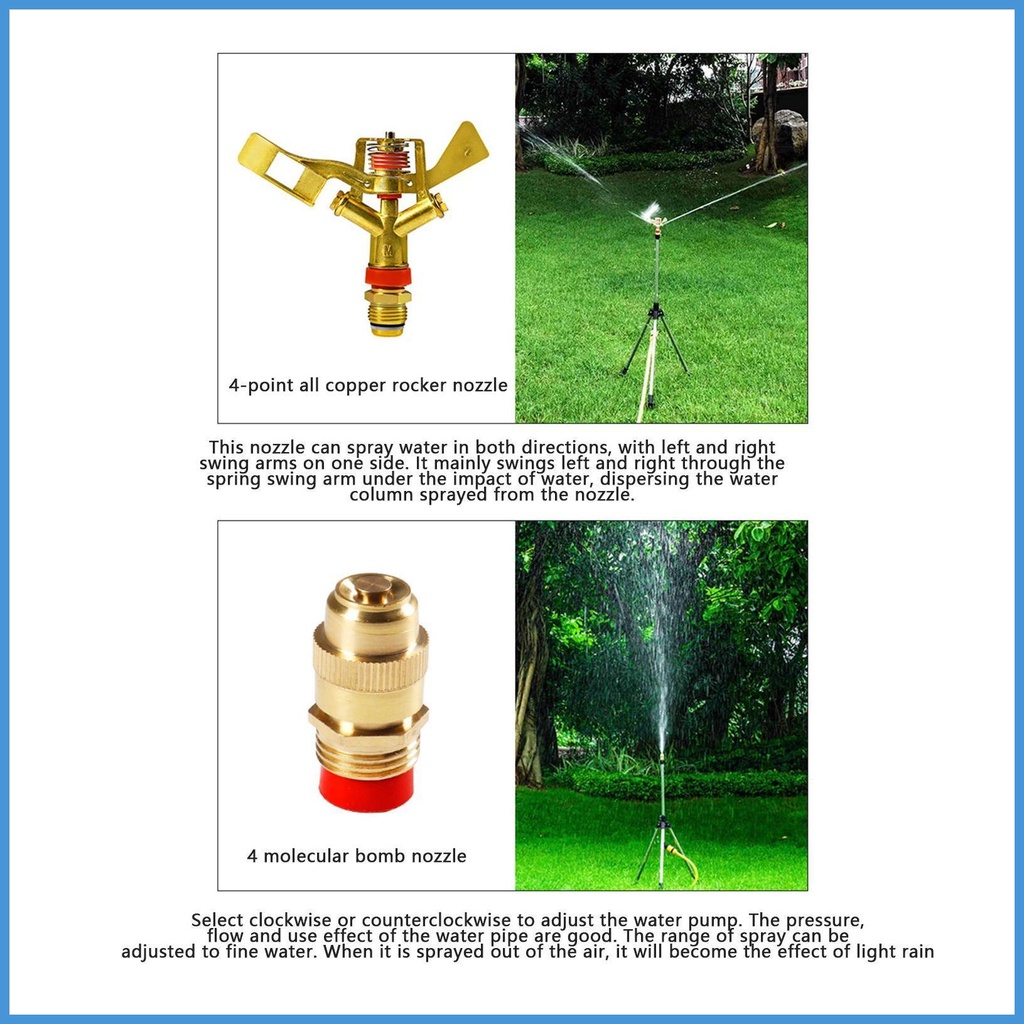 4-point all copper rocker nozzle

This nozzle can spray water in both directions, with left and right swing arms on one side. It mainly swings left and right through the spring swing arm under the impact of water, dispersing the water column sprayed from the nozzle.

4 molecular bomb nozzle

Select clockwise or counterclockwise to adjust the water pump. The pressure, flow and use effect of the water pipe are good. The range of spray can be adjusted to fine water. When it is sprayed out of the air, it will become the effect of light rain