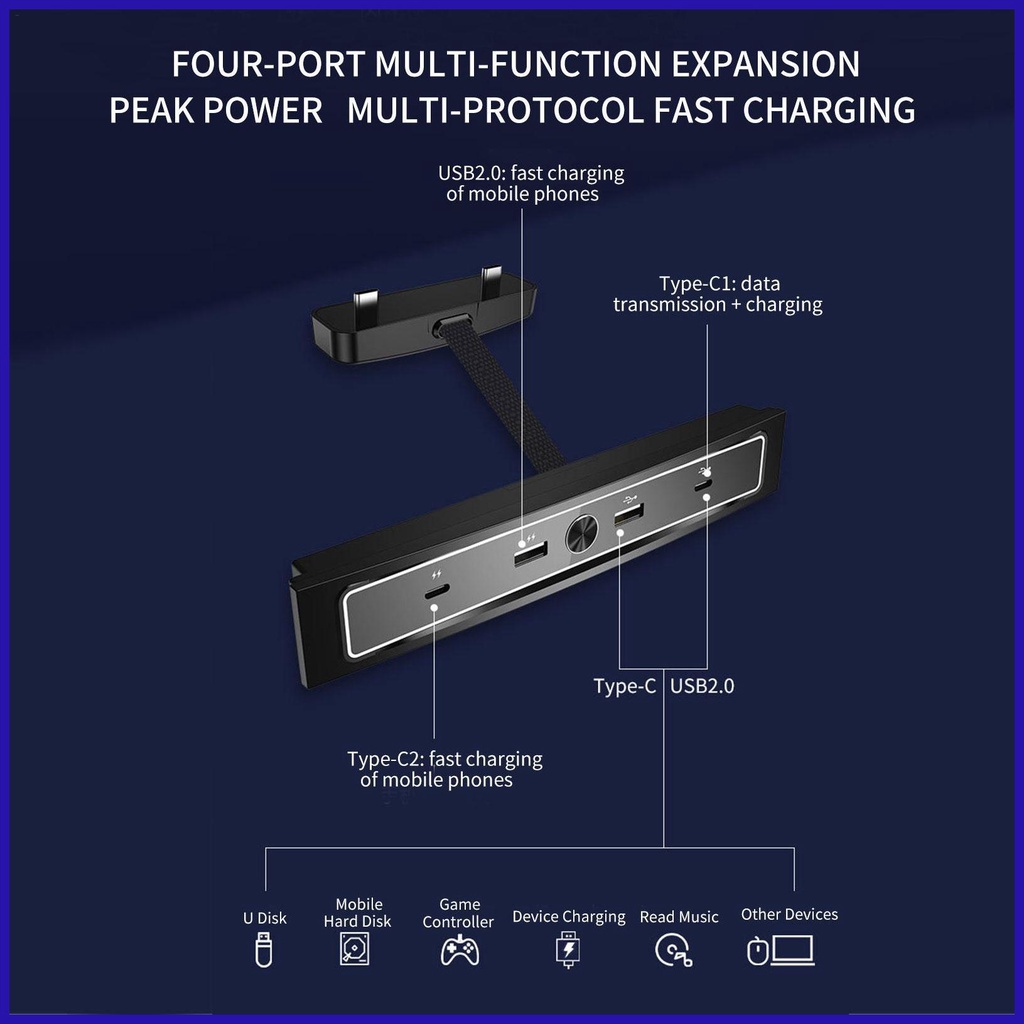 FOUR-PORT MULTI-FUNCTION EXPANSION
PEAK POWER MULTI-PROTOCOL FAST CHARGING

USB2.0: fast charging of mobile phones

Type-C1: data transmission + charging

Type-C USB2.0

Type-C2: fast charging of mobile phones

U Disk

Mobile Hard Disk

Game Controller

Device Charging

Read Music

Other Devices