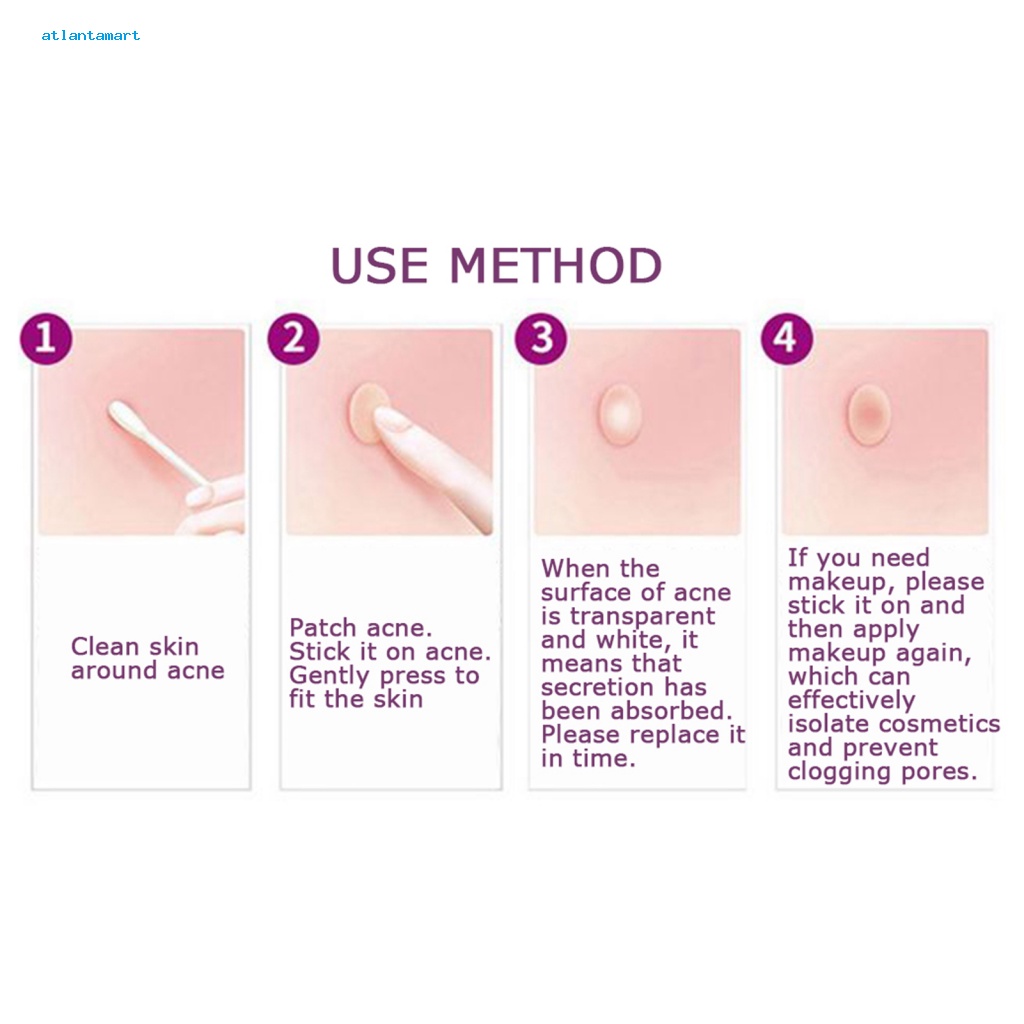 atlantamart

USE METHOD

1

Clean skin around acne

2

Patch acne. Stick it on acne. Gently press to fit the skin

3

When the surface of acne is transparent and white, it means that secretion has been absorbed. Please replace it in time.

4

If you need makeup, please stick it on and then apply makeup again, which can effectively isolate cosmetics and prevent clogging pores.