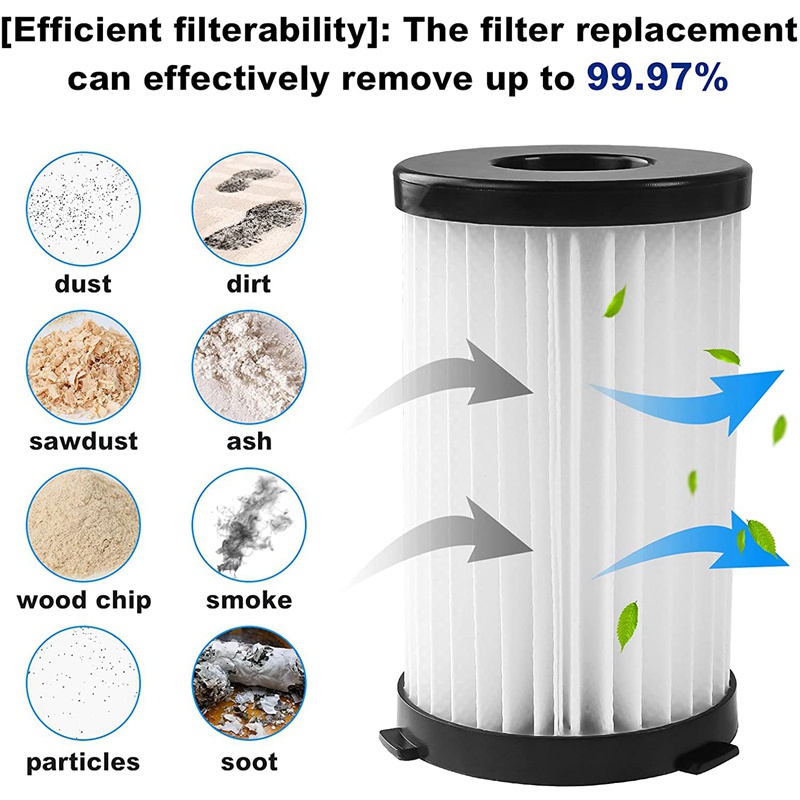 [Efficient filterability]: The filter replacement can effectively remove up to 99.97%

dust

dirt

sawdust

ash

wood chip

smoke

particles

soot