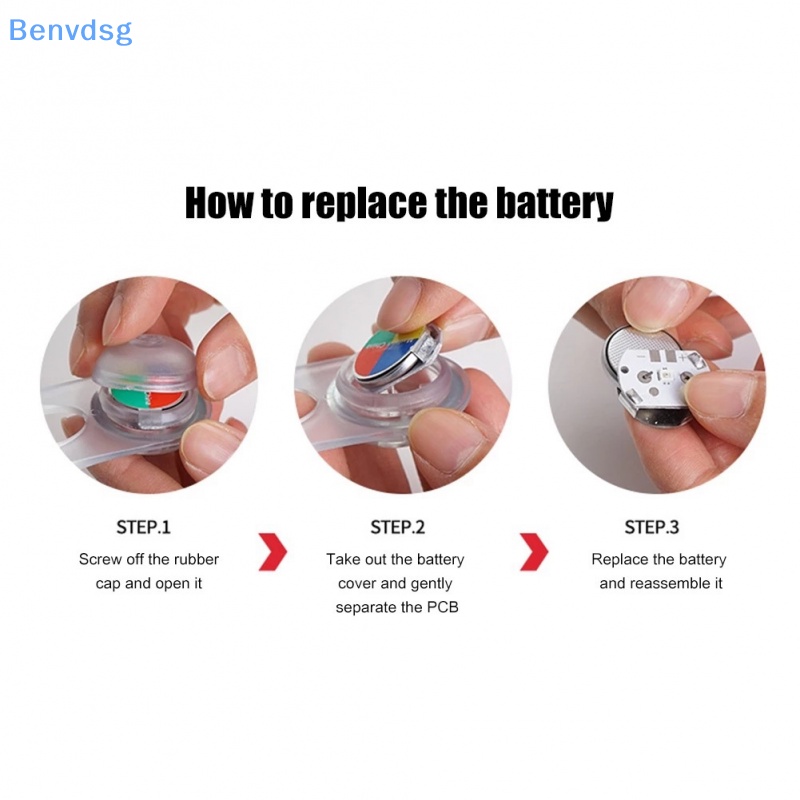 Benvdsg

How to replace the battery

STEP.1
Screw off the rubber cap and open it

STEP.2
Take out the battery cover and gently separate the PCB

STEP.3
Replace the battery and reassemble it