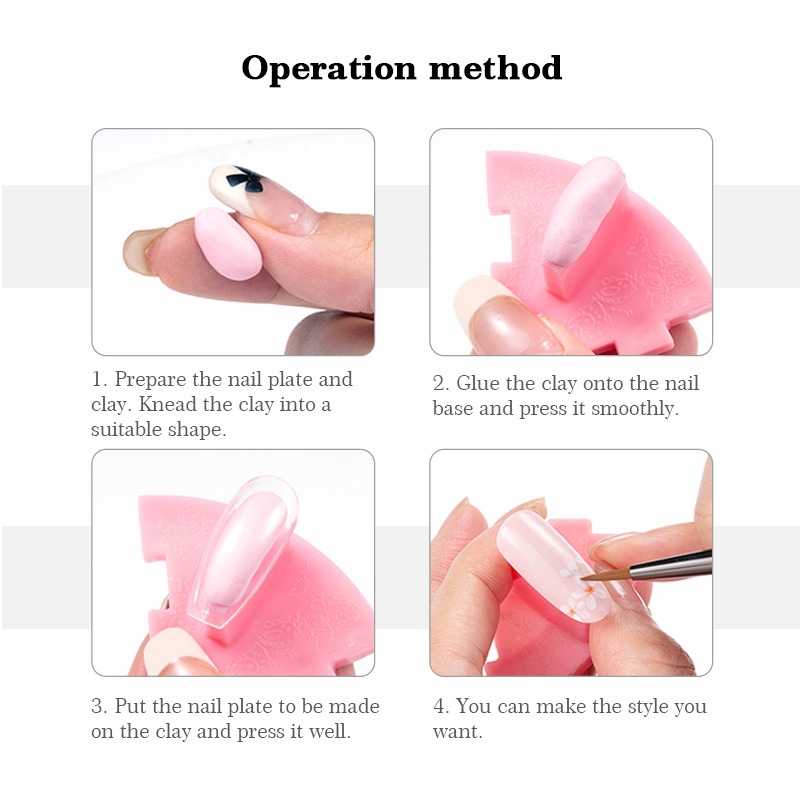 Operation method

1. Prepare the nail plate and clay. Knead the clay into a suitable shape.

2. Glue the clay onto the nail base and press it smoothly.

3. Put the nail plate to be made on the clay and press it well.

4. You can make the style you want.