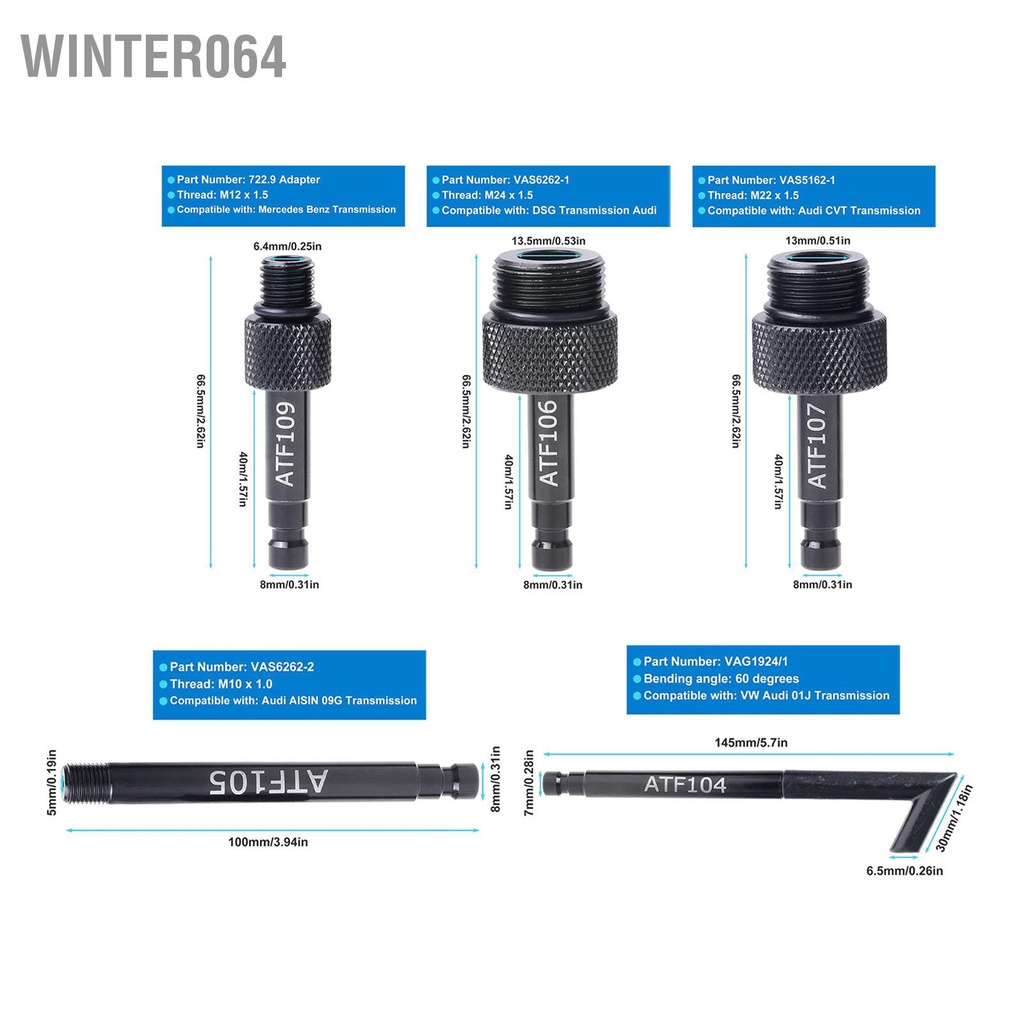 WINTER064

Part Number: 722.9 Adapter
Thread: M12 x 1.5
Compatible with: Mercedes Benz Transmission

6.4mm/0.25in
66.5mm/2.62in
40m/1.57in
ATF109
8mm/0.31in

Part Number: VAS6262-1
Thread: M24 x 1.5
Compatible with: DSG Transmission Audi

13.5mm/0.53in
66.5mm/2.62in
40m/1.57in
ATF106
8mm/0.31in

Part Number: VAS5162-1
Thread: M22 x 1.5
Compatible with: Audi CVT Transmission

13mm/0.51in
66.5mm/2.62in
40m/1.57in
ATF107
8mm/0.31in

Part Number: VAS6262-2
Thread: M10 x 1.0
Compatible with: Audi AISIN 09G Transmission

5mm/0.19in
ATF105
8mm/0.31in
100mm/3.94in

Part Number: VAG1924/1
Bending angle: 60 degrees
Compatible with: VW Audi 01J Transmission

145mm/5.7in
7mm/0.28in
ATF104
30mm/1.18in
6.5mm/0.26in