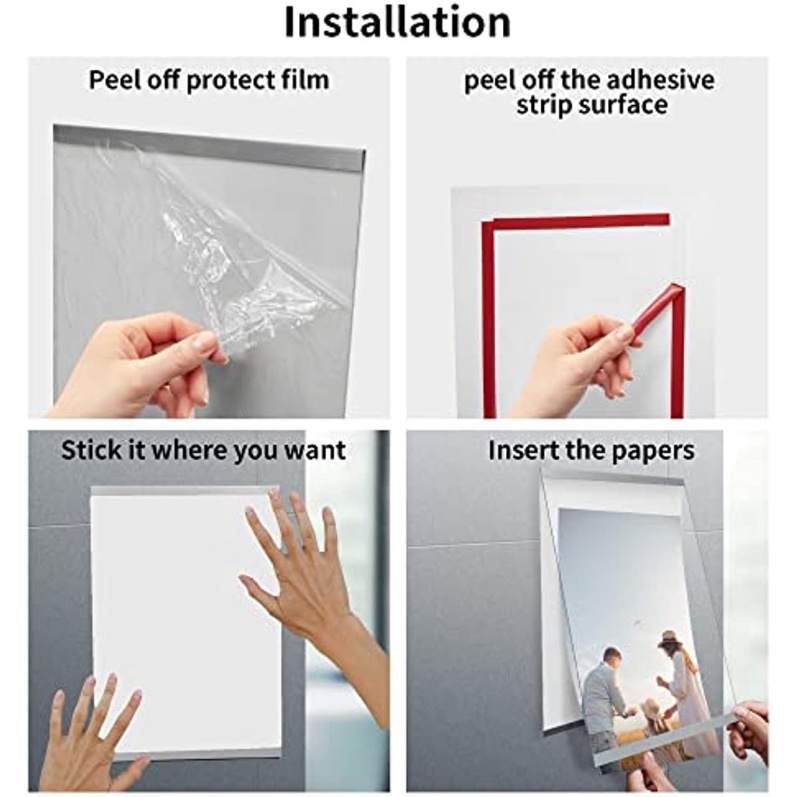 Installation

Peel off protect film

peel off the adhesive strip surface

Stick it where you want

Insert the papers