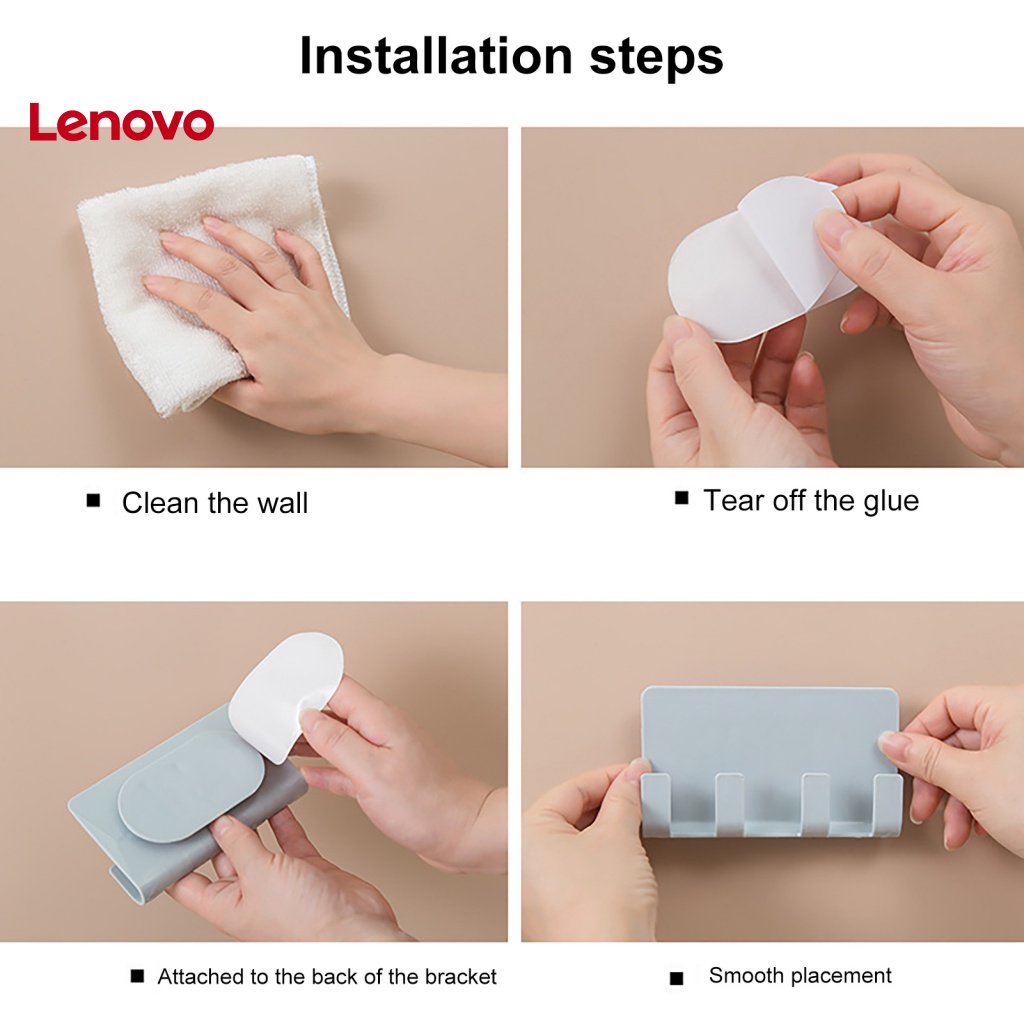 Installation steps

Lenovo

■ Clean the wall

■ Tear off the glue

■ Attached to the back of the bracket

■ Smooth placement